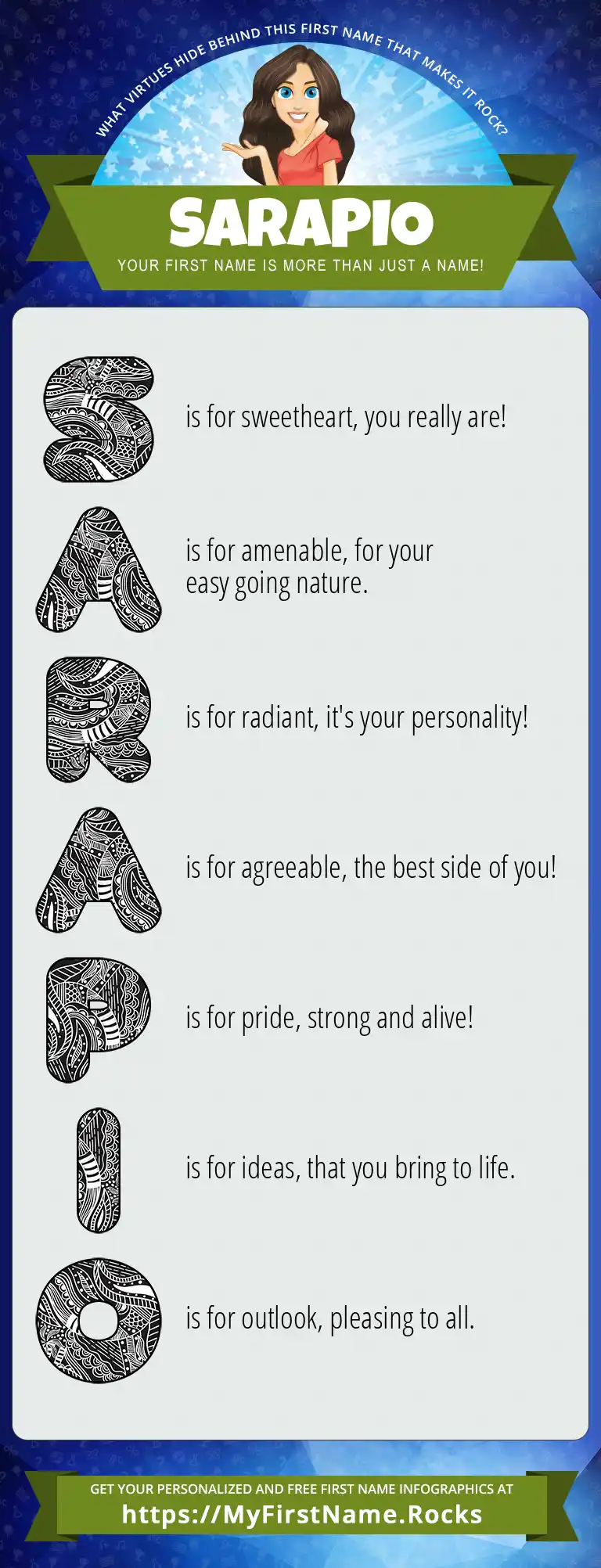 WHAT VIRTUES HIDE BEHIND THIS FIRST NAME THAT MAKES IT ROCK?

SARAPIO

YOUR FIRST NAME IS MORE THAN JUST A NAME!

S is for sweetheart, you really are!

A is for amenable, for your easy going nature.

R is for radiant, it's your personality!

A is for agreeable, the best side of you!

P is for pride, strong and alive!

I is for ideas, that you bring to life.

O is for outlook, pleasing to all.

GET YOUR PERSONALIZED AND FREE FIRST NAME INFOGRAPHICS AT
https://MyFirstName.Rocks