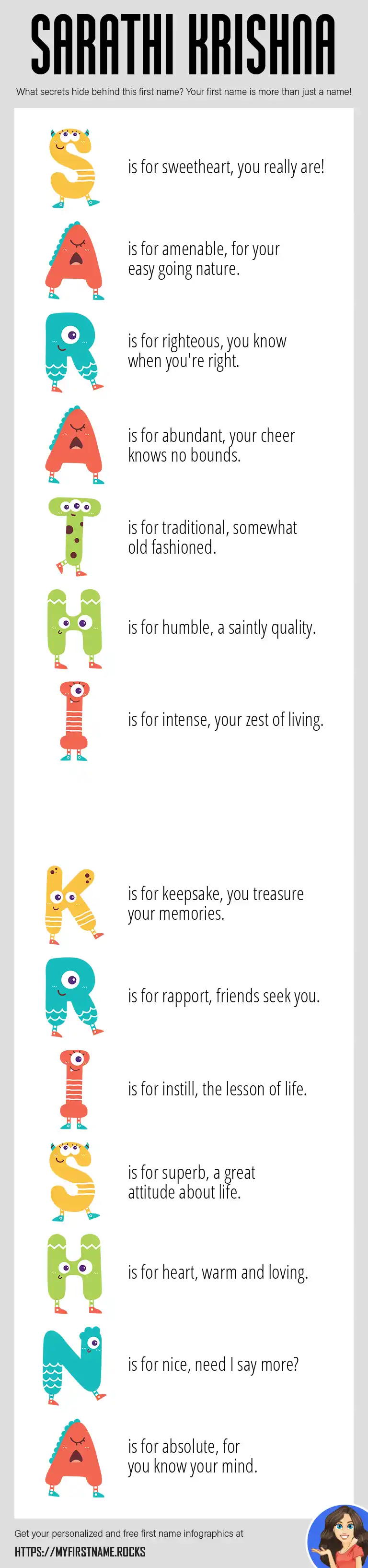 SARATHI KRISHNA

What secrets hide behind this first name? Your first name is more than just a name!

S is for sweetheart, you really are!

A is for amenable, for your easy going nature.

R is for righteous, you know when you're right.

A is for abundant, your cheer knows no bounds.

T is for traditional, somewhat old fashioned.

H is for humble, a saintly quality.

I is for intense, your zest of living.

K is for keepsake, you treasure your memories.

R is for rapport, friends seek you.

I is for instill, the lesson of life.

S is for superb, a great attitude about life.

H is for heart, warm and loving.

N is for nice, need I say more?

A is for absolute, for you know your mind.

Get your personalized and free first name infographics at

HTTPS://MYFIRSTNAME.ROCKS