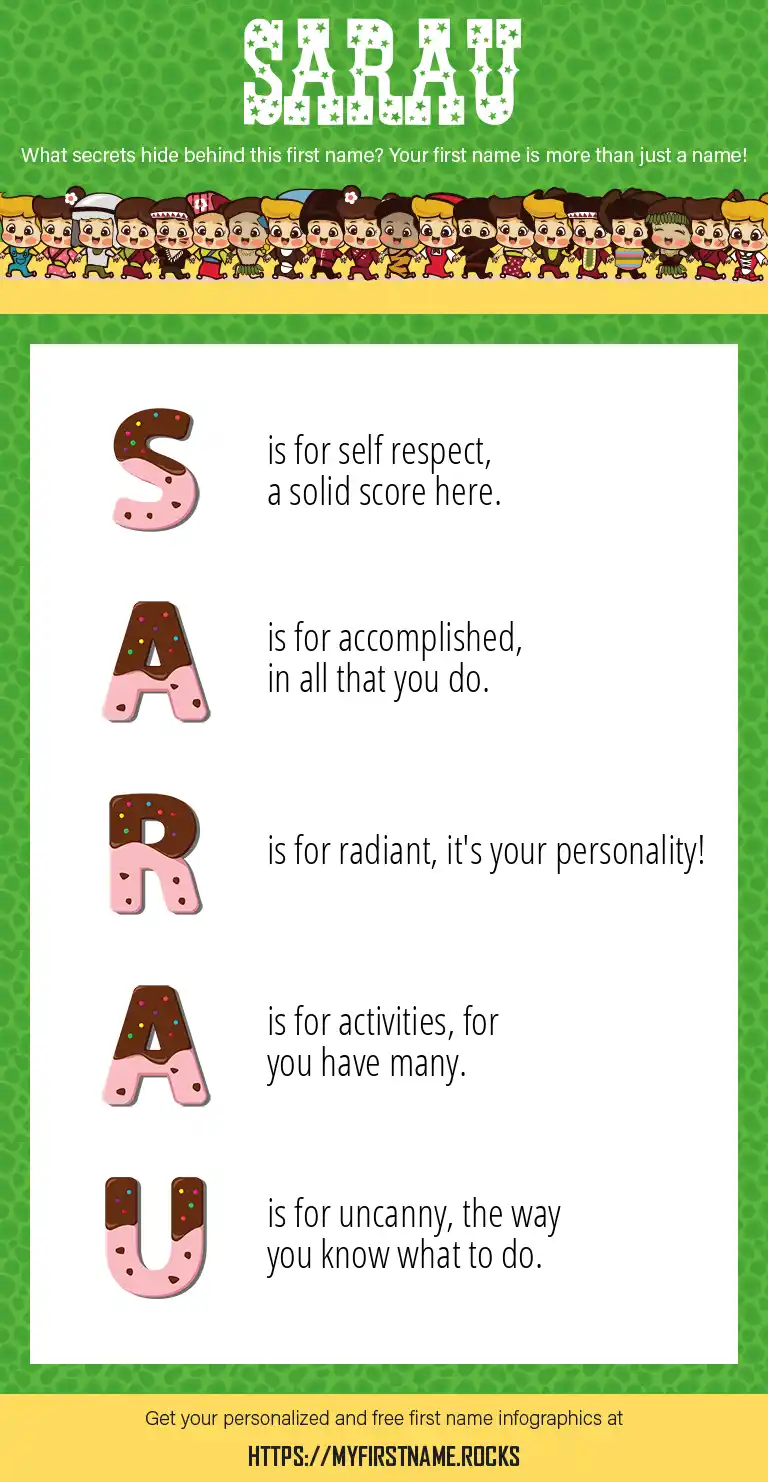 SARAU

What secrets hide behind this first name? Your first name is more than just a name!

S is for self respect, a solid score here.

A is for accomplished, in all that you do.

R is for radiant, it's your personality!

A is for activities, for you have many.

U is for uncanny, the way you know what to do.

Get your personalized and free first name infographics at

HTTPS://MYFIRSTNAME.ROCKS