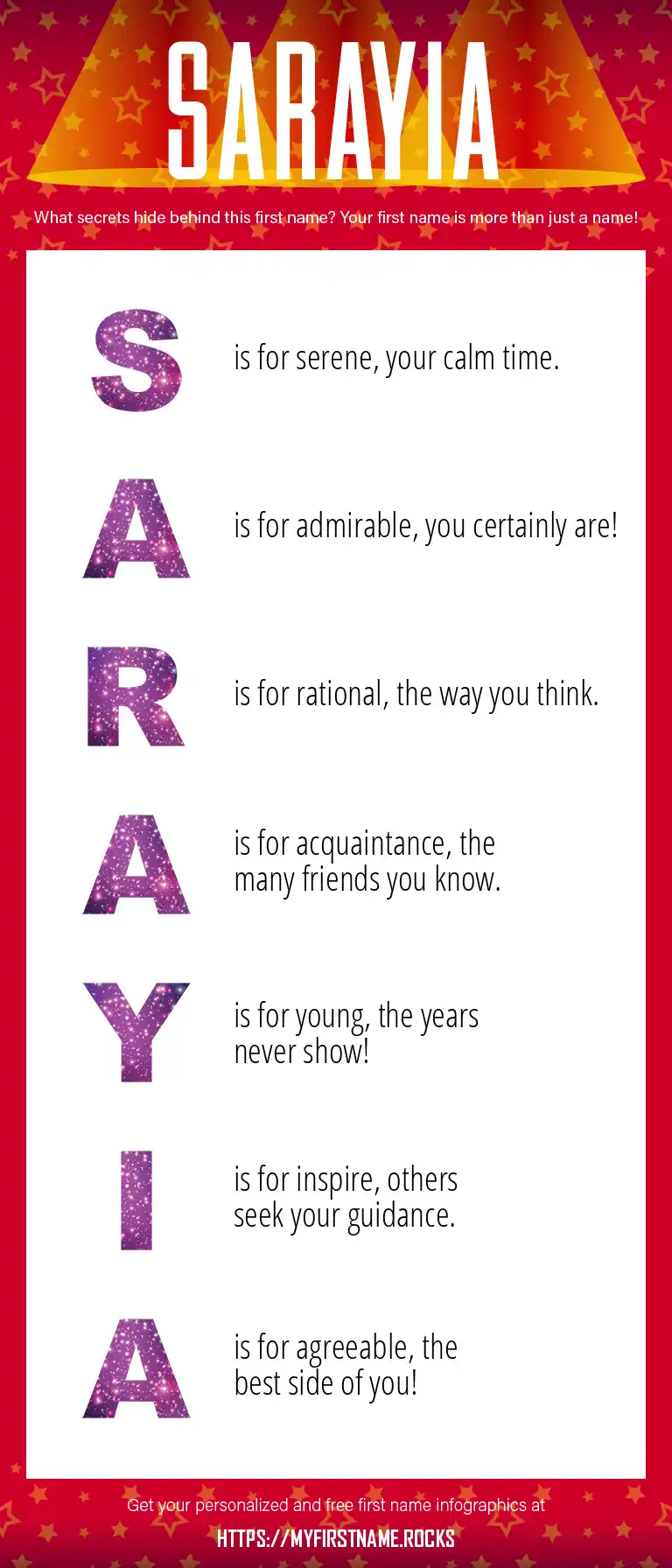 SARAYIA

What secrets hide behind this first name? Your first name is more than just a name!

S is for serene, your calm time.

A is for admirable, you certainly are!

R is for rational, the way you think.

A is for acquaintance, the many friends you know.

Y is for young, the years never show!

I is for inspire, others seek your guidance.

A is for agreeable, the best side of you!

Get your personalized and free first name infographics at

HTTPS://MYFIRSTNAME.ROCKS