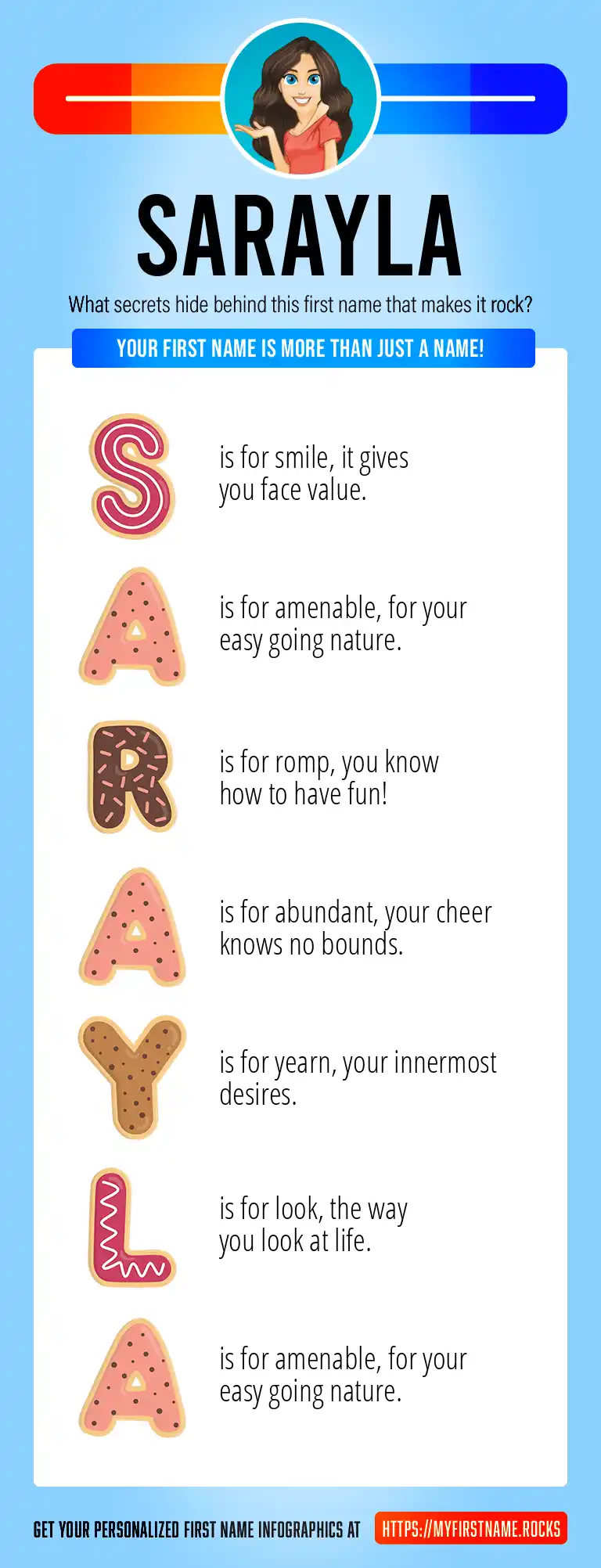 SARAYLA

What secrets hide behind this first name that makes it rock?

YOUR FIRST NAME IS MORE THAN JUST A NAME!

S is for smile, it gives you face value.

A is for amenable, for your easy going nature.

R is for romp, you know how to have fun!

A is for abundant, your cheer knows no bounds.

Y is for yearn, your innermost desires.

L is for look, the way you look at life.

A is for amenable, for your easy going nature.

GET YOUR PERSONALIZED FIRST NAME INFOGRAPHICS AT HTTPS://MYFIRSTNAME.ROCKS