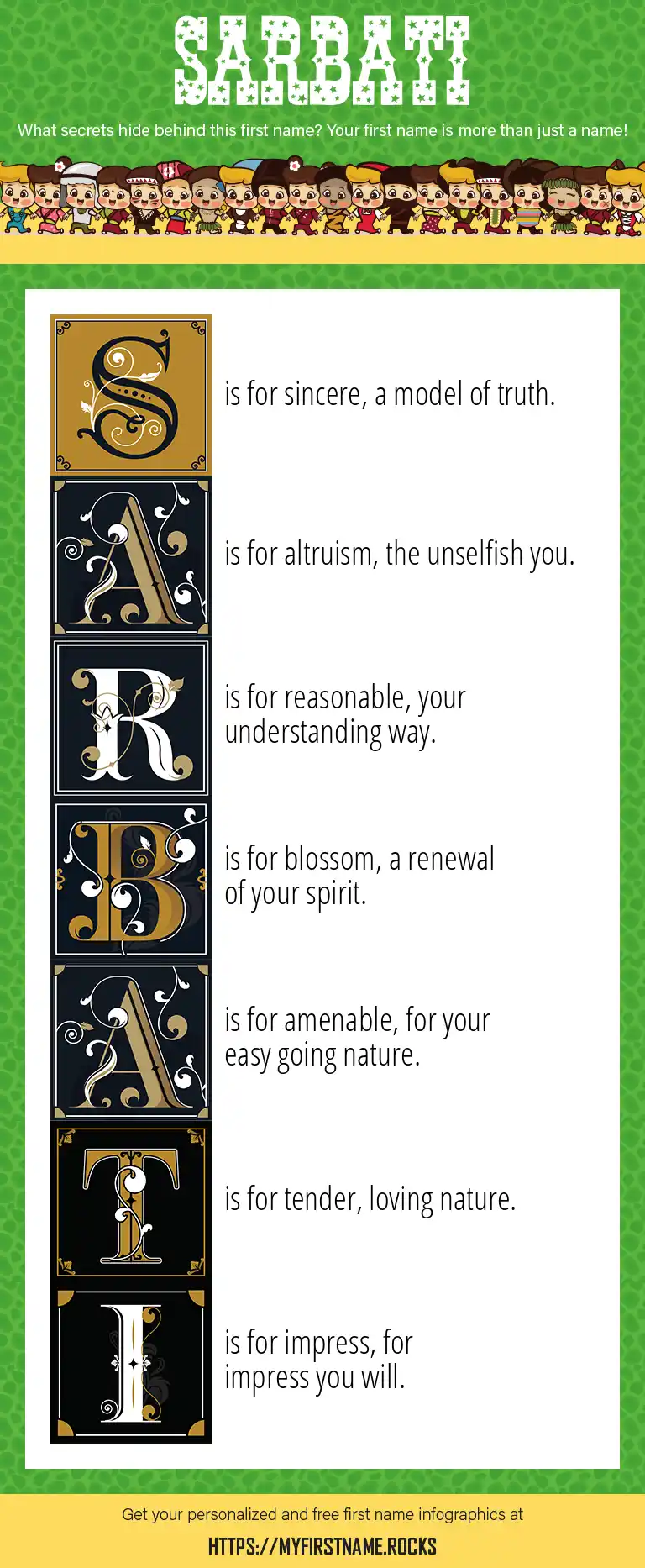 SARBATI

What secrets hide behind this first name? Your first name is more than just a name!

S is for sincere, a model of truth.

A is for altruism, the unselfish you.

R is for reasonable, your understanding way.

B is for blossom, a renewal of your spirit.

A is for amenable, for your easy going nature.

T is for tender, loving nature.

I is for impress, for impress you will.

Get your personalized and free first name infographics at

HTTPS://MYFIRSTNAME.ROCKS