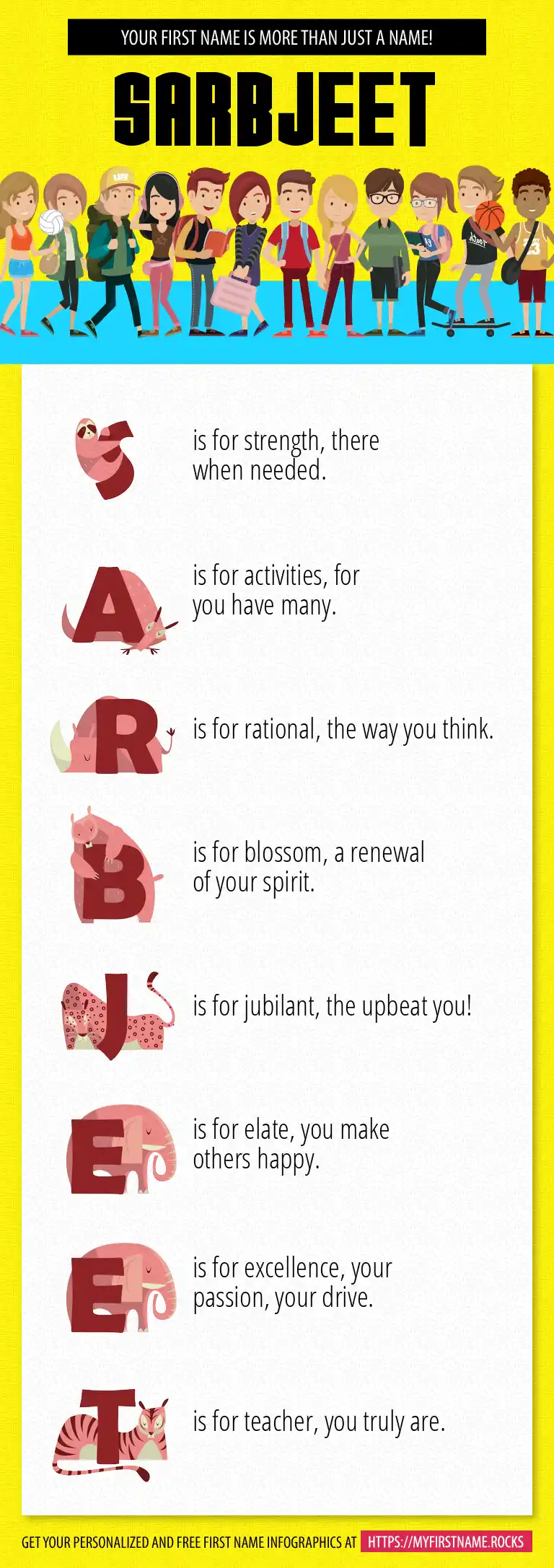 YOUR FIRST NAME IS MORE THAN JUST A NAME!

SARBJEET

S is for strength, there when needed.

A is for activities, for you have many.

R is for rational, the way you think.

B is for blossom, a renewal of your spirit.

J is for jubilant, the upbeat you!

E is for elate, you make others happy.

E is for excellence, your passion, your drive.

T is for teacher, you truly are.

GET YOUR PERSONALIZED AND FREE FIRST NAME INFOGRAPHICS AT HTTPS://MYFIRSTNAME.ROCKS