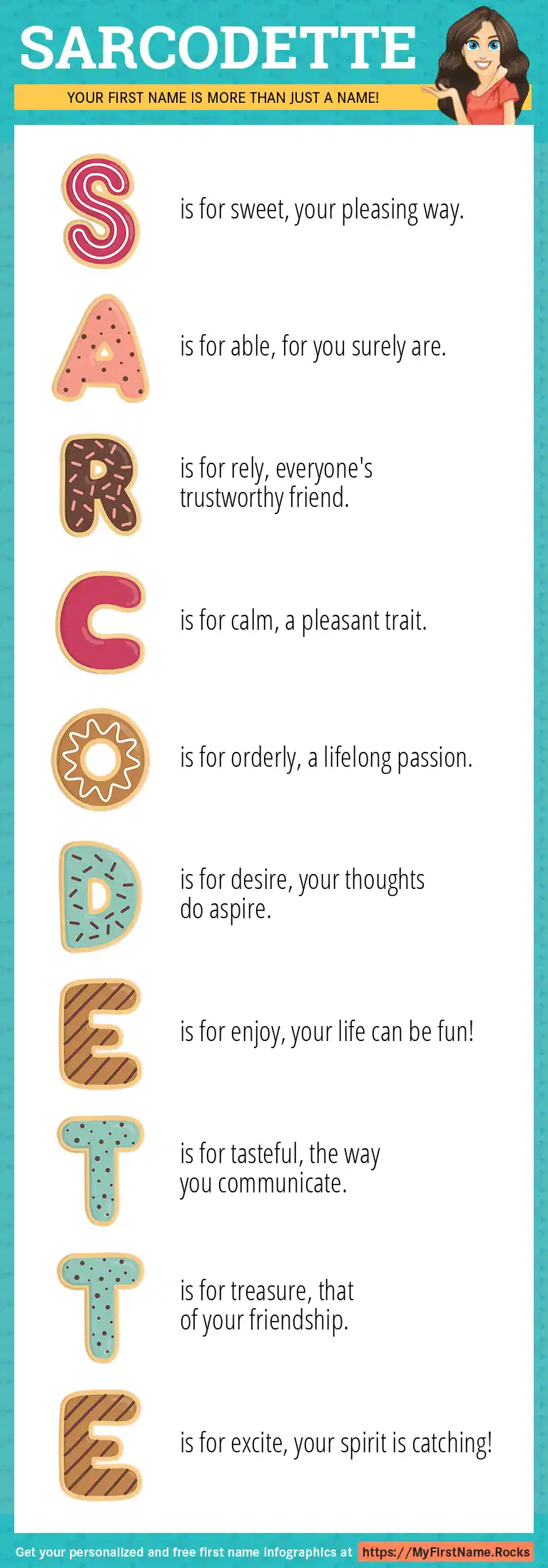 SARCODETTE

YOUR FIRST NAME IS MORE THAN JUST A NAME!

S is for sweet, your pleasing way.

A is for able, for you surely are.

R is for rely, everyone's trustworthy friend.

C is for calm, a pleasant trait.

O is for orderly, a lifelong passion.

D is for desire, your thoughts do aspire.

E is for enjoy, your life can be fun!

T is for tasteful, the way you communicate.

T is for treasure, that of your friendship.

E is for excite, your spirit is catching!

Get your personalized and free first name infographics at https://MyFirstName.Rocks