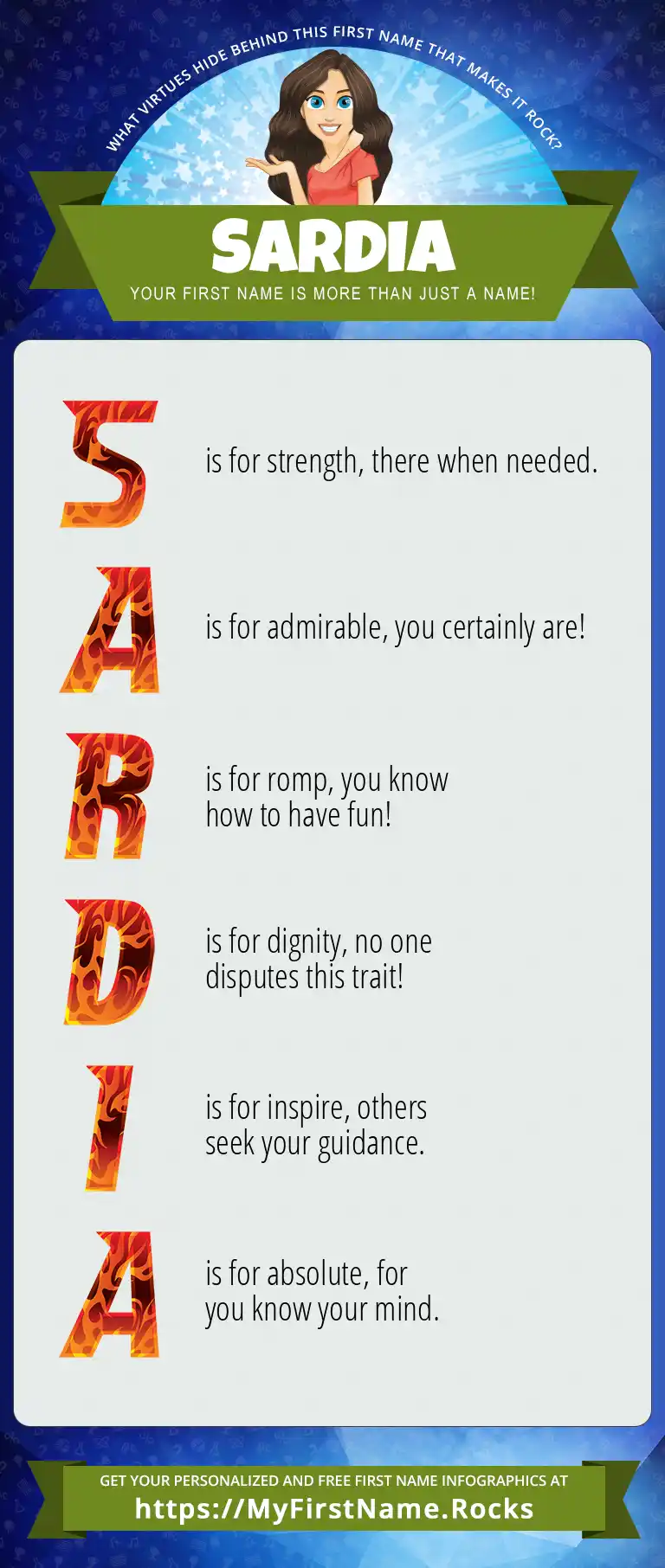 WHAT VIRTUES HIDE BEHIND THIS FIRST NAME THAT MAKES IT ROCK?

SARDIA

YOUR FIRST NAME IS MORE THAN JUST A NAME!

S is for strength, there when needed.

A is for admirable, you certainly are!

R is for romp, you know how to have fun!

D is for dignity, no one disputes this trait!

I is for inspire, others seek your guidance.

A is for absolute, for you know your mind.

GET YOUR PERSONALIZED AND FREE FIRST NAME INFOGRAPHICS AT
https://MyFirstName.Rocks