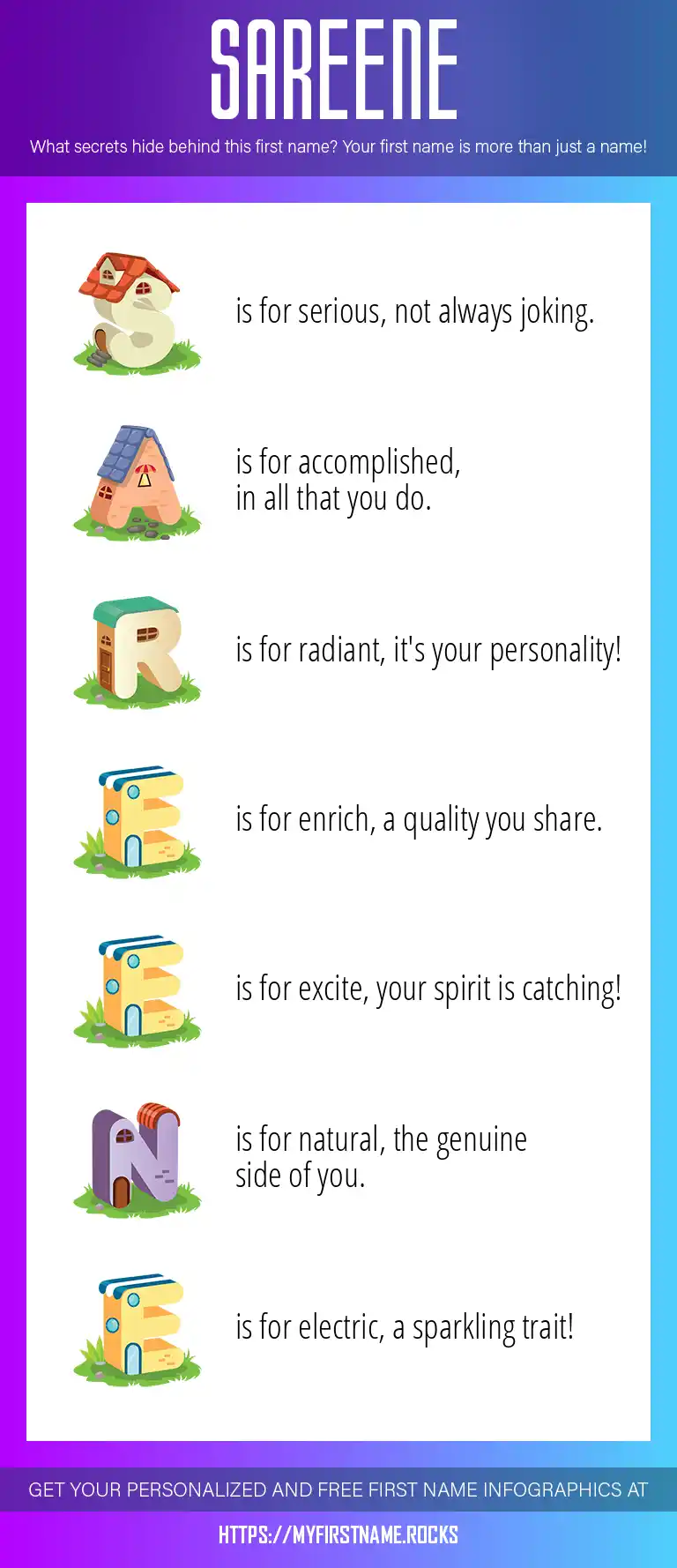 SAREENE

What secrets hide behind this first name? Your first name is more than just a name!

S is for serious, not always joking.

A is for accomplished, in all that you do.

R is for radiant, it's your personality!

E is for enrich, a quality you share.

E is for excite, your spirit is catching!

N is for natural, the genuine side of you.

E is for electric, a sparkling trait!

GET YOUR PERSONALIZED AND FREE FIRST NAME INFOGRAPHICS AT

HTTPS://MYFIRSTNAME.ROCKS