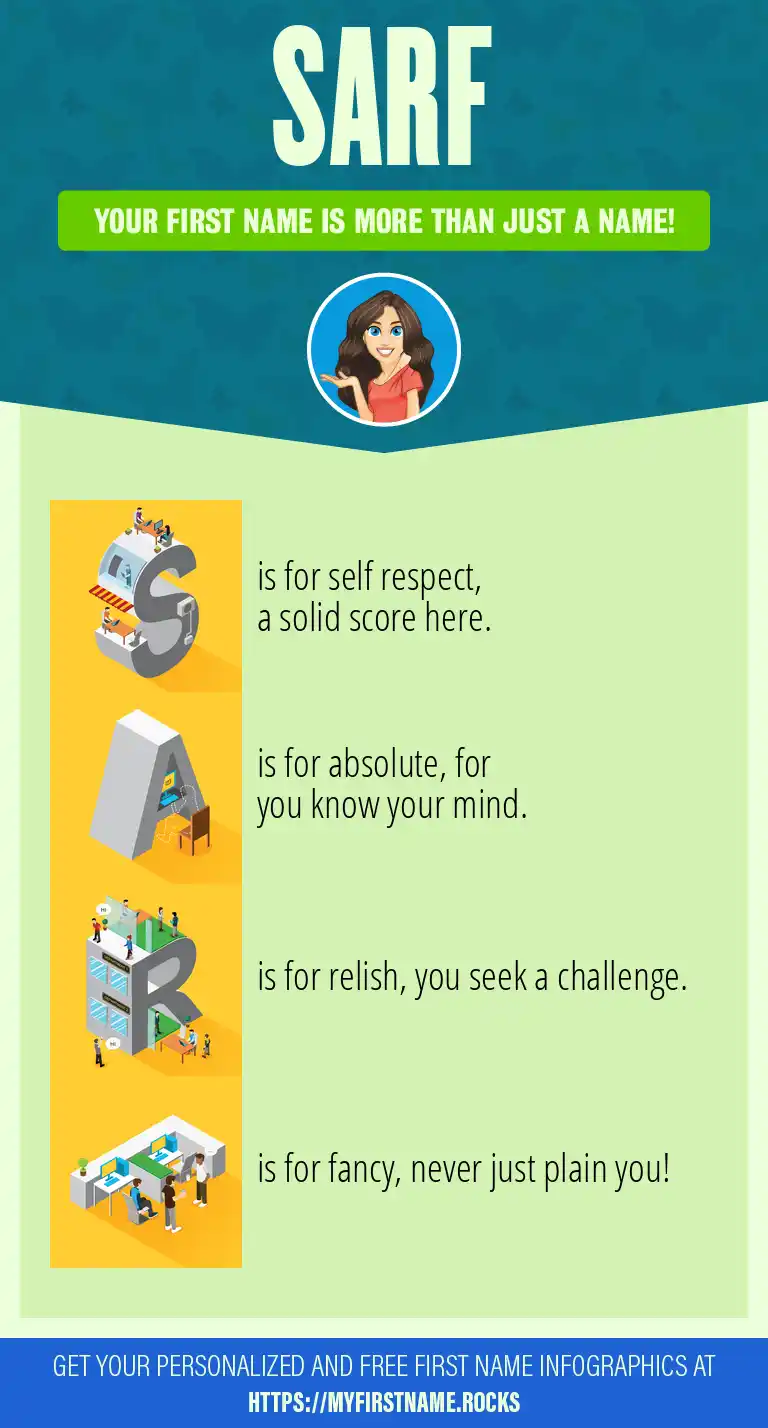 SARF

YOUR FIRST NAME IS MORE THAN JUST A NAME!

S is for self respect, a solid score here.

A is for absolute, for you know your mind.

R is for relish, you seek a challenge.

F is for fancy, never just plain you!

GET YOUR PERSONALIZED AND FREE FIRST NAME INFOGRAPHICS AT HTTPS://MYFIRSTNAME.ROCKS