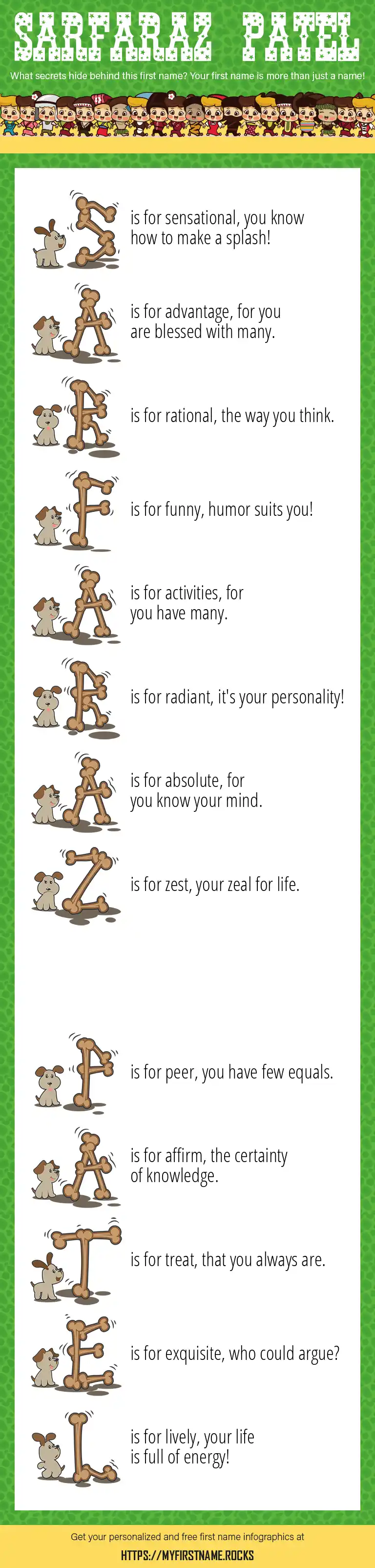 SARFARAZ PATEL

What secrets hide behind this first name? Your first name is more than just a name!

S is for sensational, you know how to make a splash!

A is for advantage, for you are blessed with many.

R is for rational, the way you think.

F is for funny, humor suits you!

A is for activities, for you have many.

R is for radiant, it's your personality!

A is for absolute, for you know your mind.

Z is for zest, your zeal for life.

P is for peer, you have few equals.

A is for affirm, the certainty of knowledge.

T is for treat, that you always are.

E is for exquisite, who could argue?

L is for lively, your life is full of energy!

Get your personalized and free first name infographics at

HTTPS://MYFIRSTNAME.ROCKS