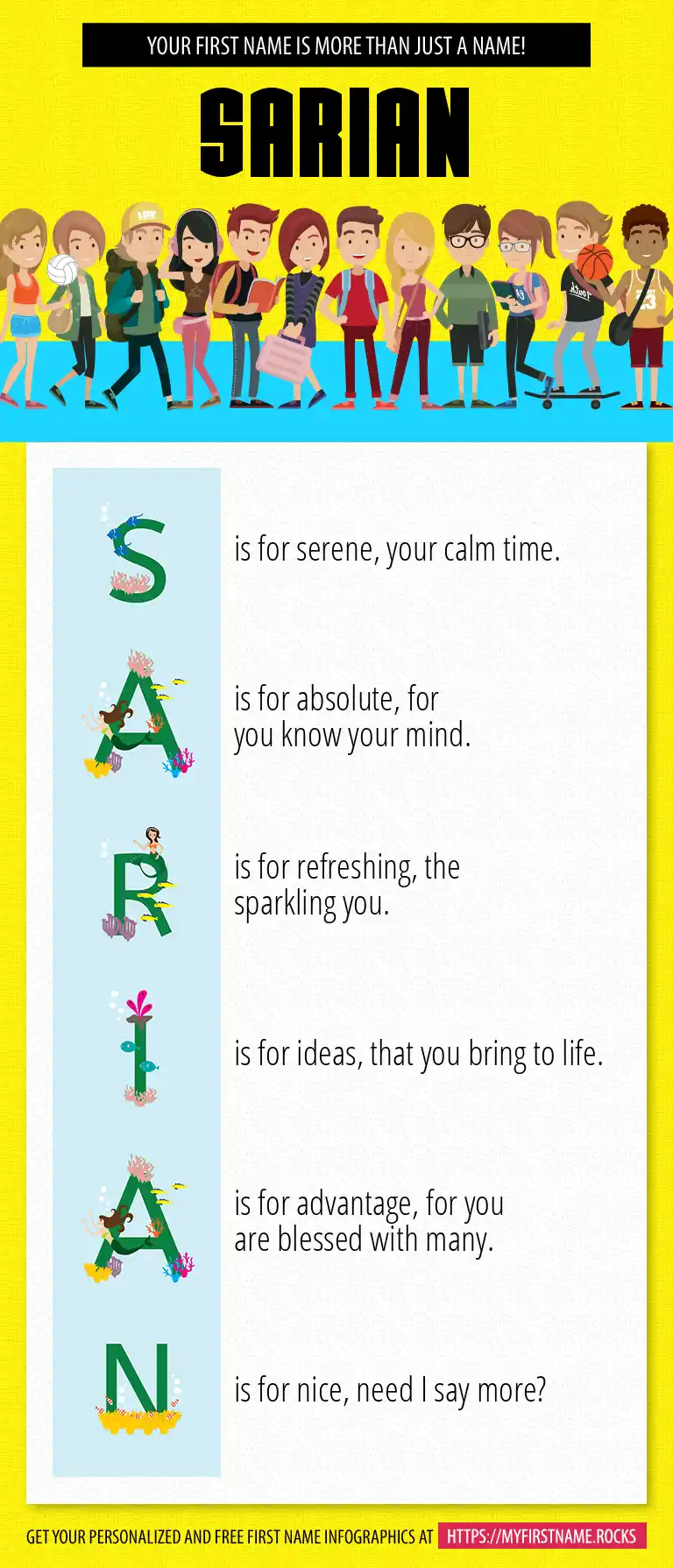 YOUR FIRST NAME IS MORE THAN JUST A NAME!

SARIAN

S is for serene, your calm time.

A is for absolute, for you know your mind.

R is for refreshing, the sparkling you.

I is for ideas, that you bring to life.

A is for advantage, for you are blessed with many.

N is for nice, need I say more?

GET YOUR PERSONALIZED AND FREE FIRST NAME INFOGRAPHICS AT HTTPS://MYFIRSTNAME.ROCKS