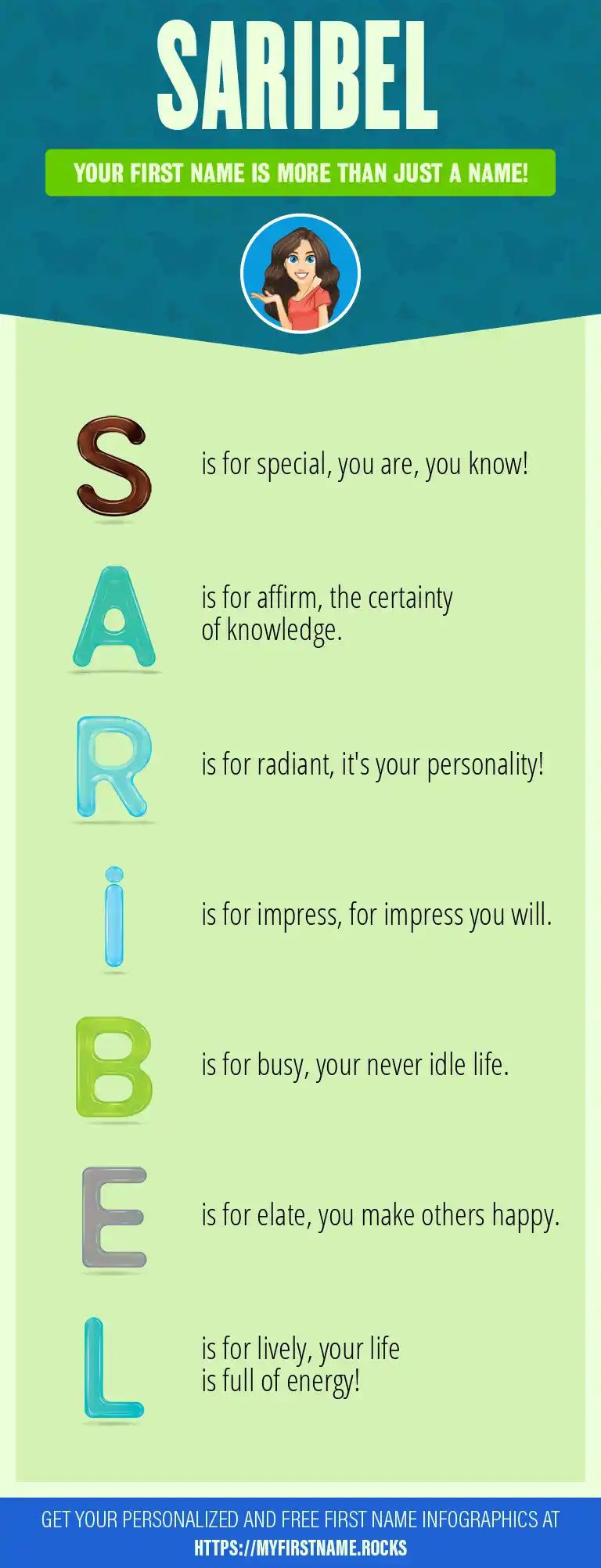 SARIBEL

YOUR FIRST NAME IS MORE THAN JUST A NAME!

S is for special, you are, you know!

A is for affirm, the certainty of knowledge.

R is for radiant, it's your personality!

i is for impress, for impress you will.

B is for busy, your never idle life.

E is for elate, you make others happy.

L is for lively, your life is full of energy!

GET YOUR PERSONALIZED AND FREE FIRST NAME INFOGRAPHICS AT HTTPS://MYFIRSTNAME.ROCKS