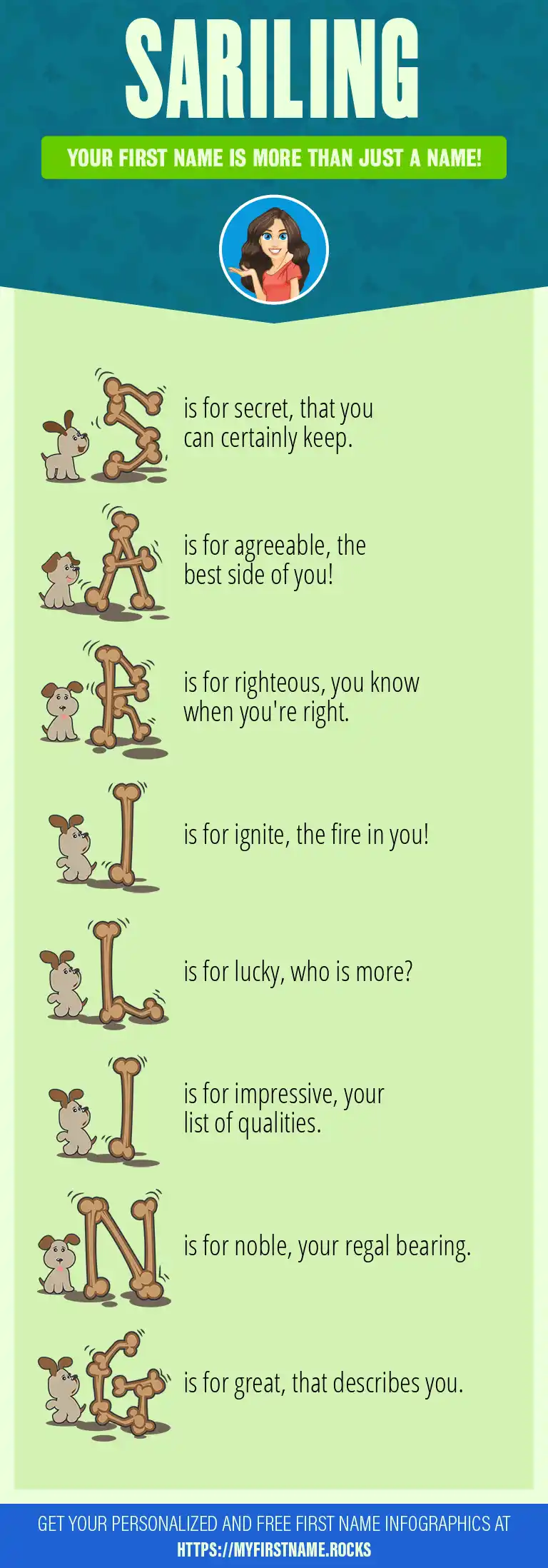 SARILING

YOUR FIRST NAME IS MORE THAN JUST A NAME!

S is for secret, that you can certainly keep.

A is for agreeable, the best side of you!

R is for righteous, you know when you're right.

I is for ignite, the fire in you!

L is for lucky, who is more?

I is for impressive, your list of qualities.

N is for noble, your regal bearing.

G is for great, that describes you.

GET YOUR PERSONALIZED AND FREE FIRST NAME INFOGRAPHICS AT HTTPS://MYFIRSTNAME.ROCKS