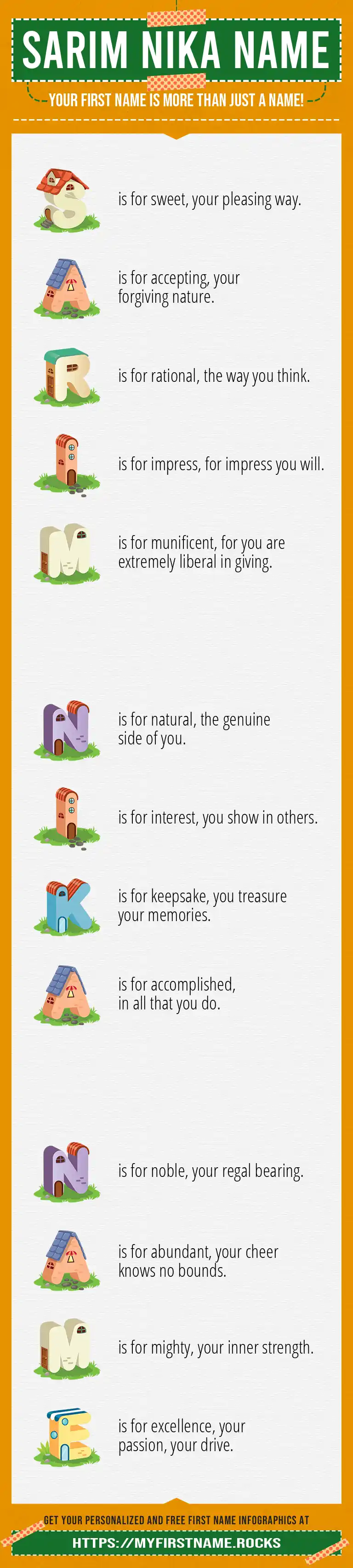 SARIM NIKA NAME

YOUR FIRST NAME IS MORE THAN JUST A NAME!

S is for sweet, your pleasing way.

A is for accepting, your forgiving nature.

R is for rational, the way you think.

I is for impress, for impress you will.

M is for munificent, for you are extremely liberal in giving.

N is for natural, the genuine side of you.

I is for interest, you show in others.

K is for keepsake, you treasure your memories.

A is for accomplished, in all that you do.

N is for noble, your regal bearing.

A is for abundant, your cheer knows no bounds.

M is for mighty, your inner strength.

E is for excellence, your passion, your drive.

GET YOUR PERSONALIZED AND FREE FIRST NAME INFOGRAPHICS AT

HTTPS://MYFIRSTNAME.ROCKS