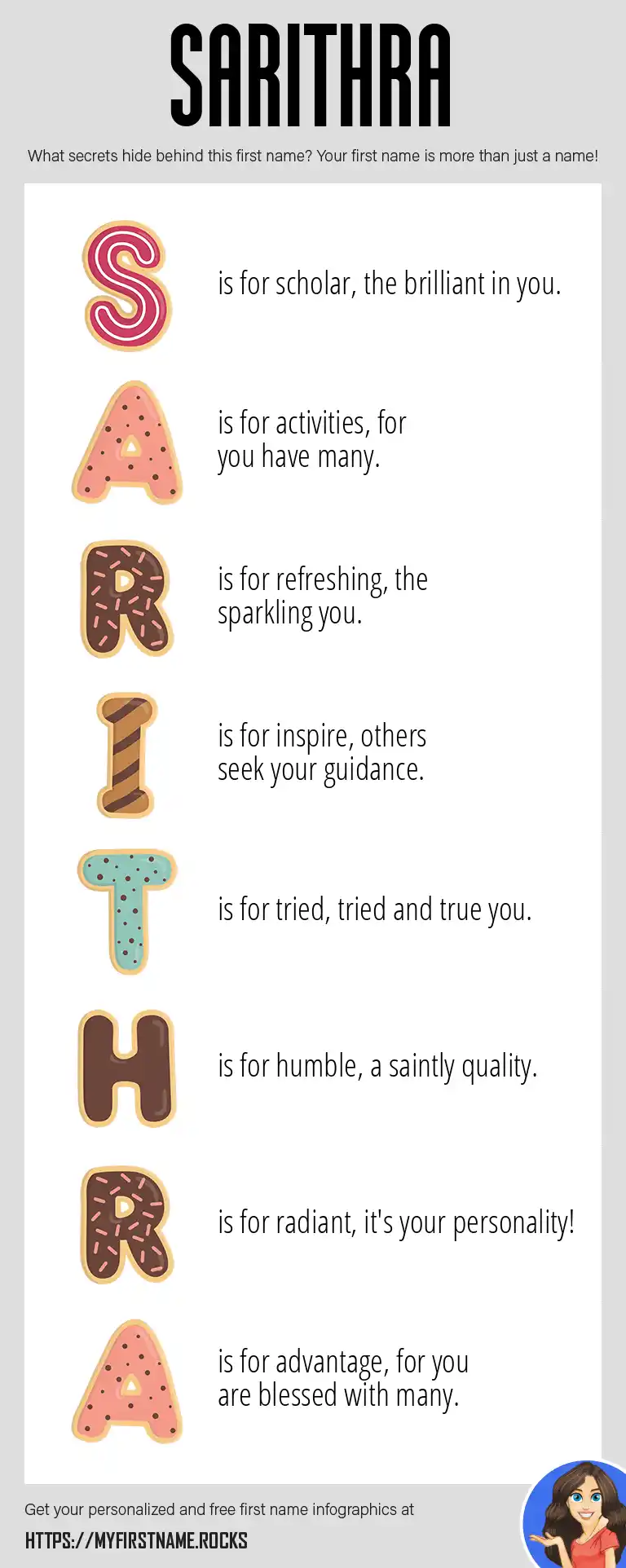 SARITHRA

What secrets hide behind this first name? Your first name is more than just a name!

S is for scholar, the brilliant in you.

A is for activities, for you have many.

R is for refreshing, the sparkling you.

I is for inspire, others seek your guidance.

T is for tried, tried and true you.

H is for humble, a saintly quality.

R is for radiant, it's your personality!

A is for advantage, for you are blessed with many.

Get your personalized and free first name infographics at

HTTPS://MYFIRSTNAME.ROCKS