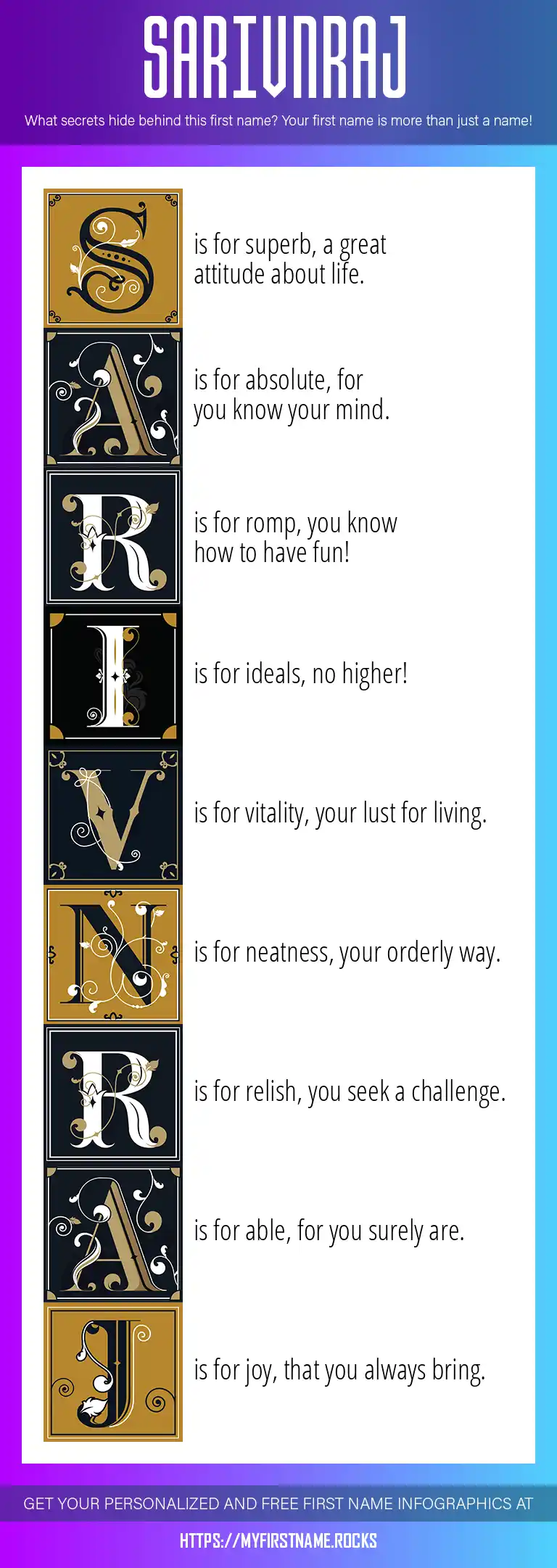 SARIVNRAJ

What secrets hide behind this first name? Your first name is more than just a name!

S is for superb, a great attitude about life.

A is for absolute, for you know your mind.

R is for romp, you know how to have fun!

I is for ideals, no higher!

V is for vitality, your lust for living.

N is for neatness, your orderly way.

R is for relish, you seek a challenge.

A is for able, for you surely are.

J is for joy, that you always bring.

GET YOUR PERSONALIZED AND FREE FIRST NAME INFOGRAPHICS AT

HTTPS://MYFIRSTNAME.ROCKS