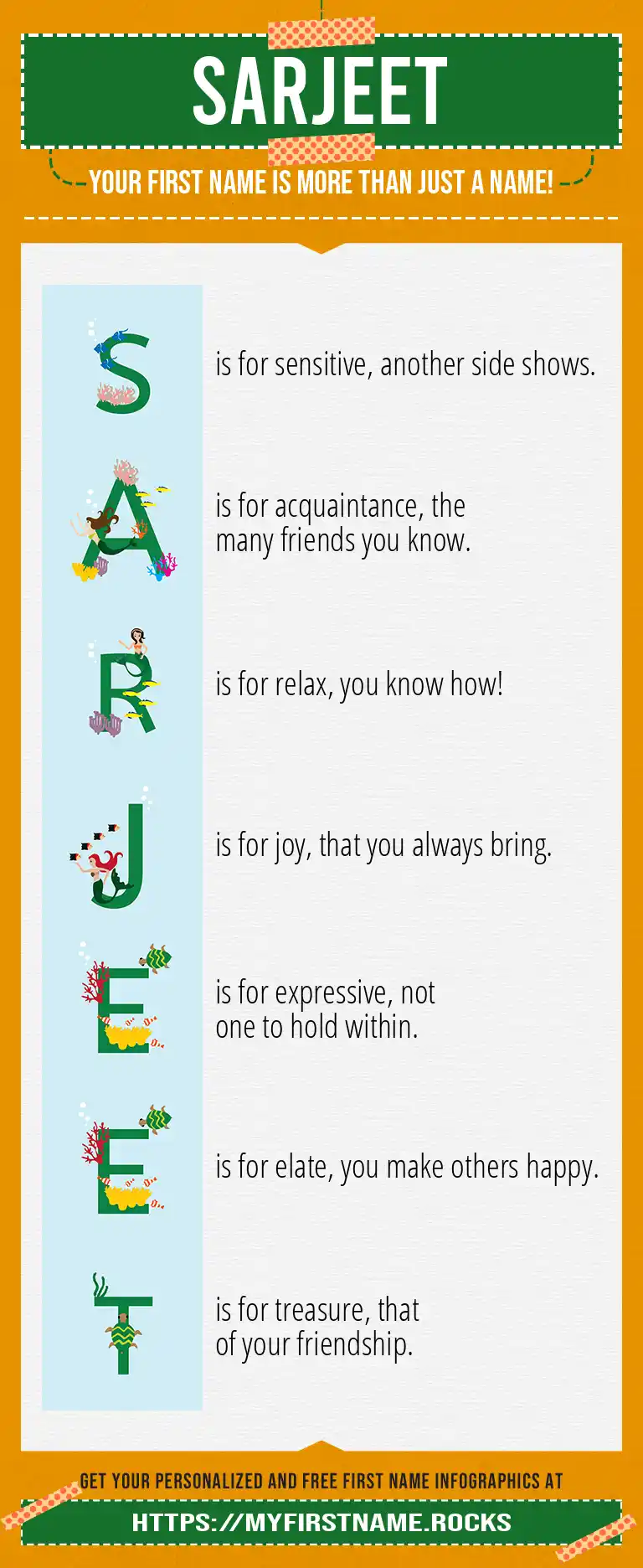 SARJEET

YOUR FIRST NAME IS MORE THAN JUST A NAME!

S is for sensitive, another side shows.

A is for acquaintance, the many friends you know.

R is for relax, you know how!

J is for joy, that you always bring.

E is for expressive, not one to hold within.

E is for elate, you make others happy.

T is for treasure, that of your friendship.

GET YOUR PERSONALIZED AND FREE FIRST NAME INFOGRAPHICS AT

HTTPS://MYFIRSTNAME.ROCKS