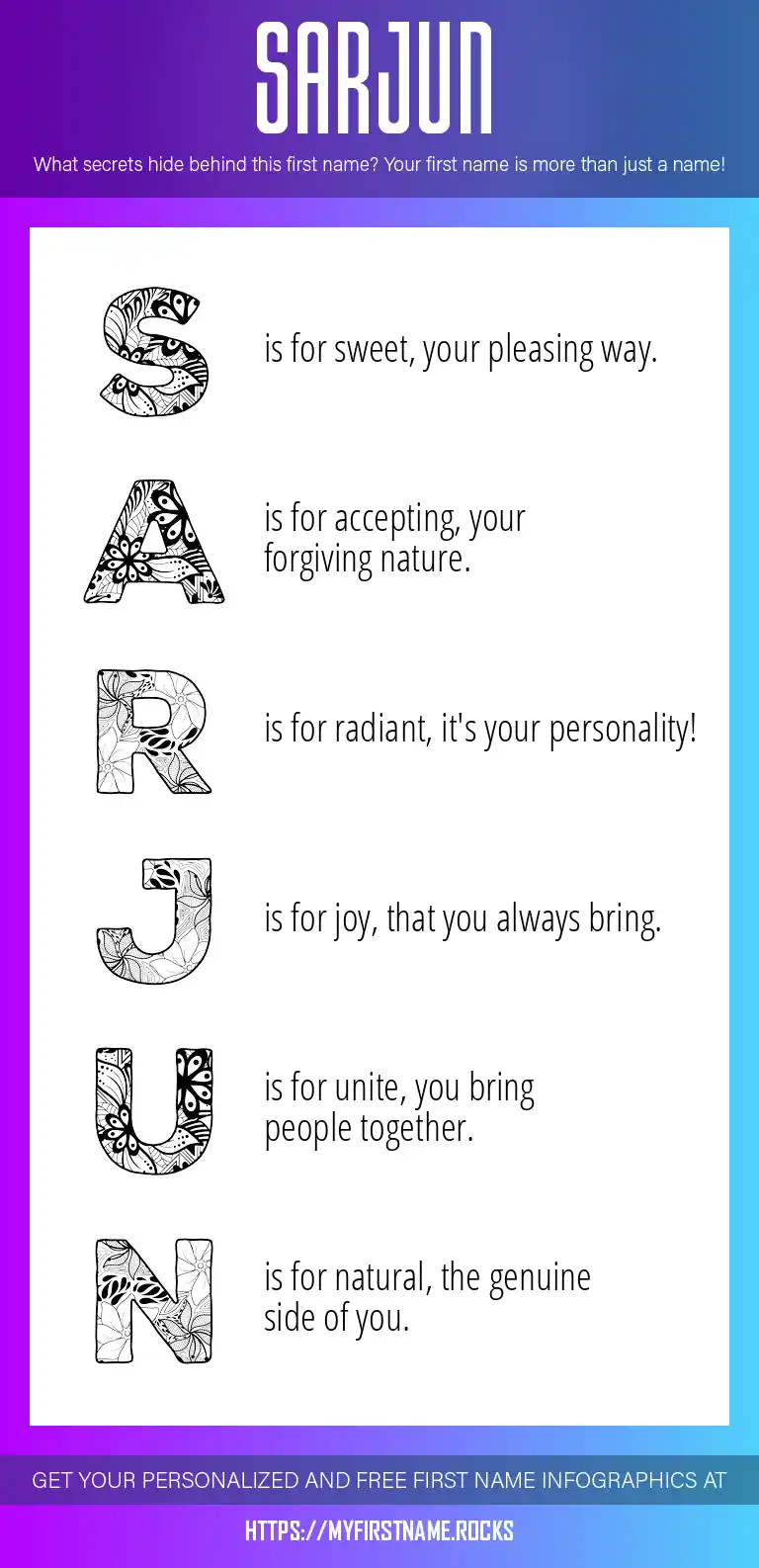 SARJUN

What secrets hide behind this first name? Your first name is more than just a name!

S is for sweet, your pleasing way.

A is for accepting, your forgiving nature.

R is for radiant, it's your personality!

J is for joy, that you always bring.

U is for unite, you bring people together.

N is for natural, the genuine side of you.

GET YOUR PERSONALIZED AND FREE FIRST NAME INFOGRAPHICS AT

HTTPS://MYFIRSTNAME.ROCKS