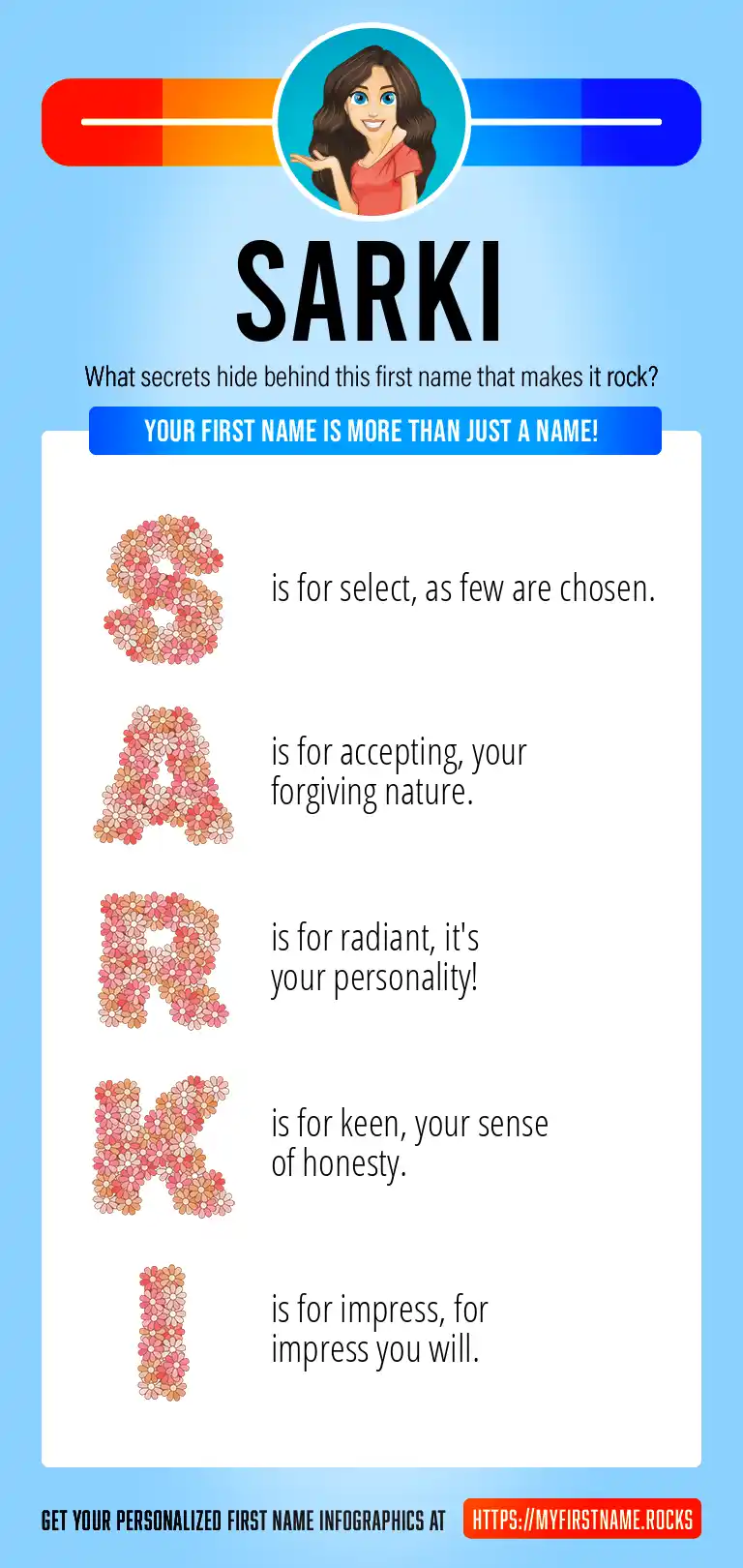 SARKI

What secrets hide behind this first name that makes it rock?

YOUR FIRST NAME IS MORE THAN JUST A NAME!

S is for select, as few are chosen.

A is for accepting, your forgiving nature.

R is for radiant, it's your personality!

K is for keen, your sense of honesty.

I is for impress, for impress you will.

GET YOUR PERSONALIZED FIRST NAME INFOGRAPHICS AT HTTPS://MYFIRSTNAME.ROCKS