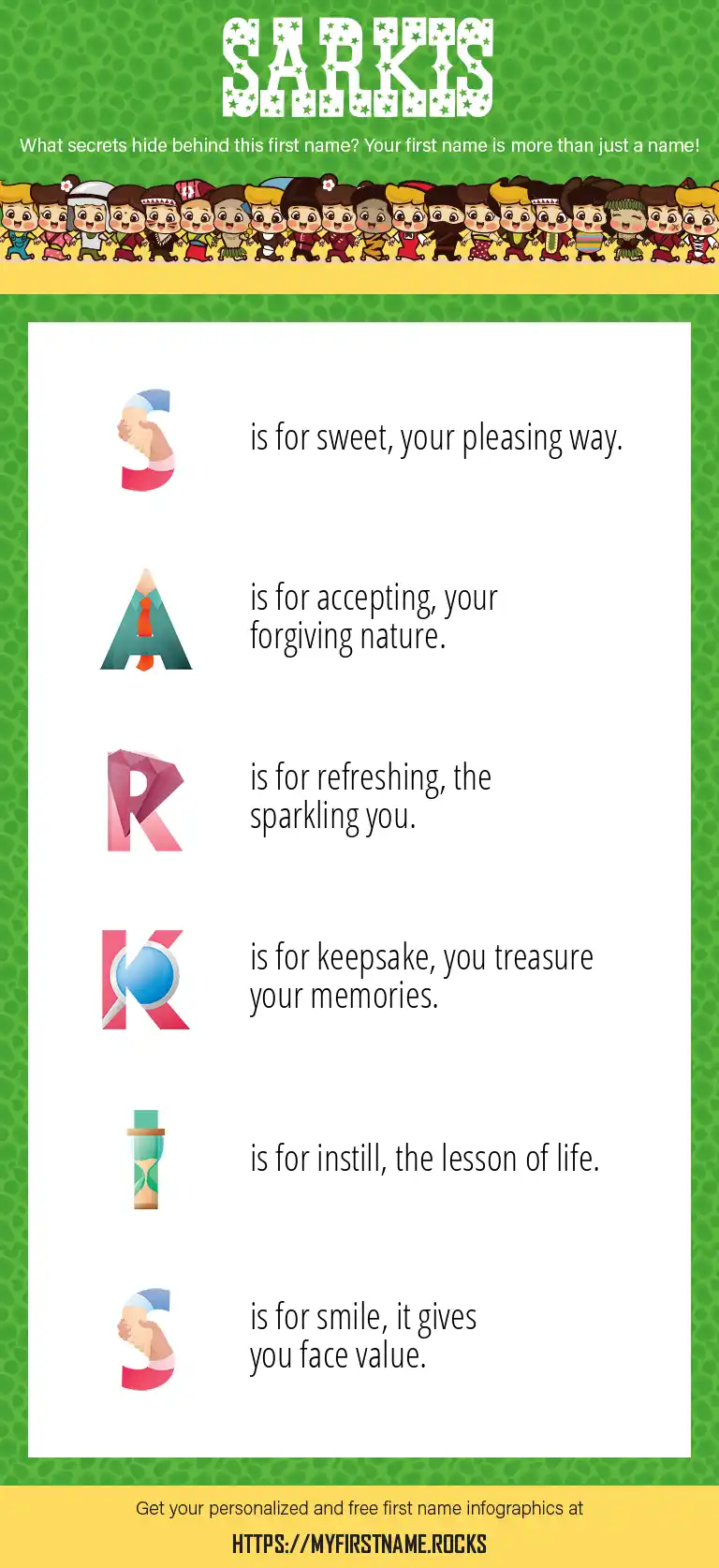 SARKIS

What secrets hide behind this first name? Your first name is more than just a name!

S is for sweet, your pleasing way.

A is for accepting, your forgiving nature.

R is for refreshing, the sparkling you.

K is for keepsake, you treasure your memories.

I is for instill, the lesson of life.

S is for smile, it gives you face value.

Get your personalized and free first name infographics at

HTTPS://MYFIRSTNAME.ROCKS