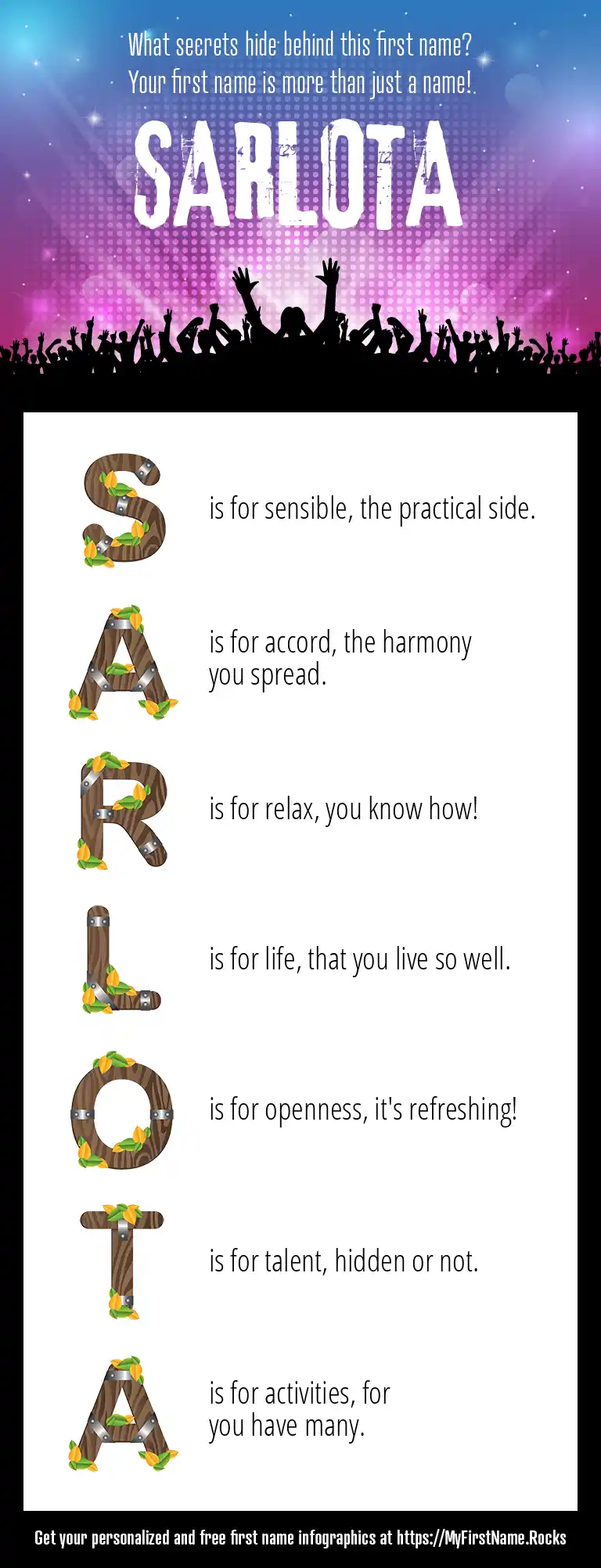 What secrets hide behind this first name?
Your first name is more than just a name!

SARLOTA

S is for sensible, the practical side.

A is for accord, the harmony you spread.

R is for relax, you know how!

L is for life, that you live so well.

O is for openness, it's refreshing!

T is for talent, hidden or not.

A is for activities, for you have many.

Get your personalized and free first name infographics at https://MyFirstName.Rocks