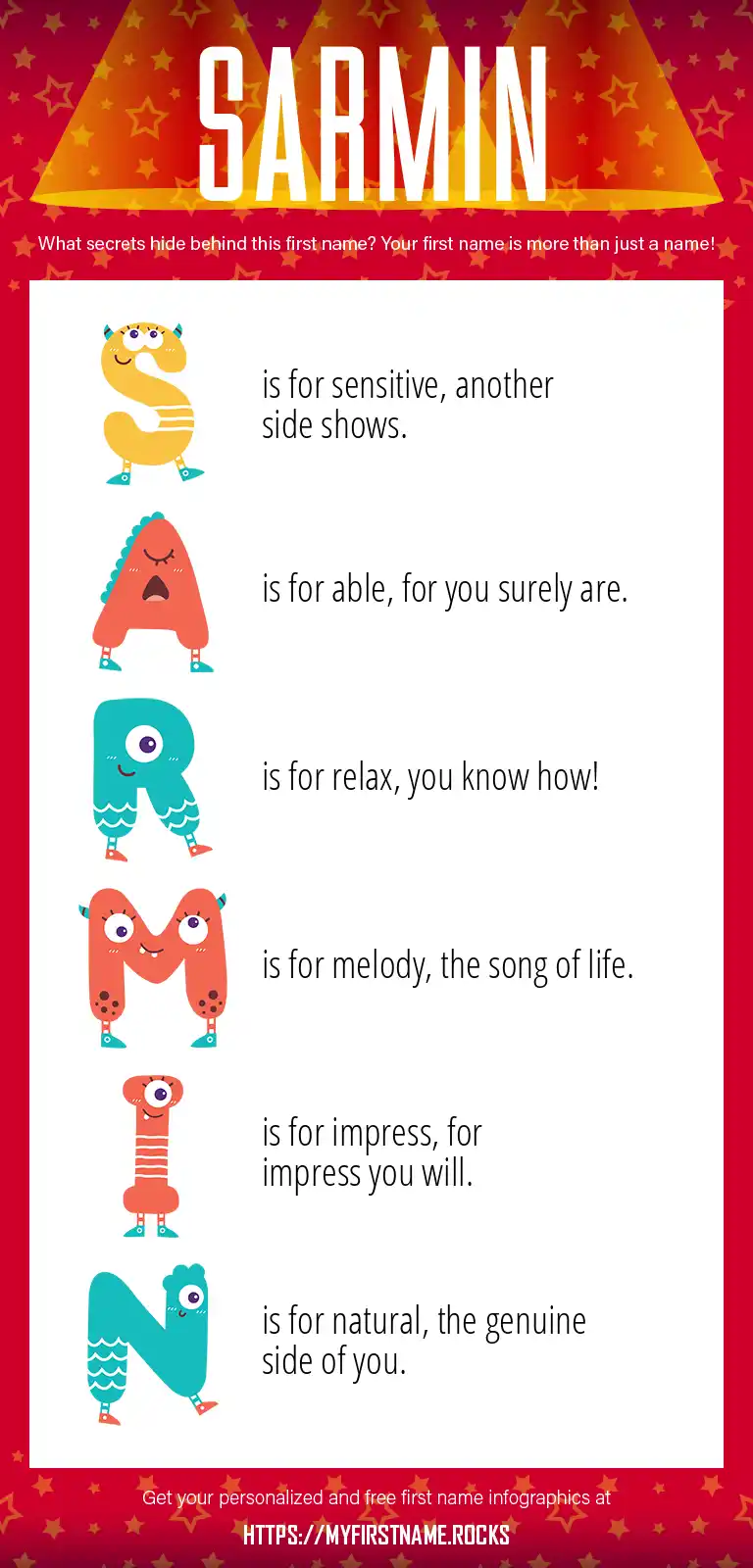 SARMIN

What secrets hide behind this first name? Your first name is more than just a name!

S is for sensitive, another side shows.

A is for able, for you surely are.

R is for relax, you know how!

M is for melody, the song of life.

I is for impress, for impress you will.

N is for natural, the genuine side of you.

Get your personalized and free first name infographics at

HTTPS://MYFIRSTNAME.ROCKS