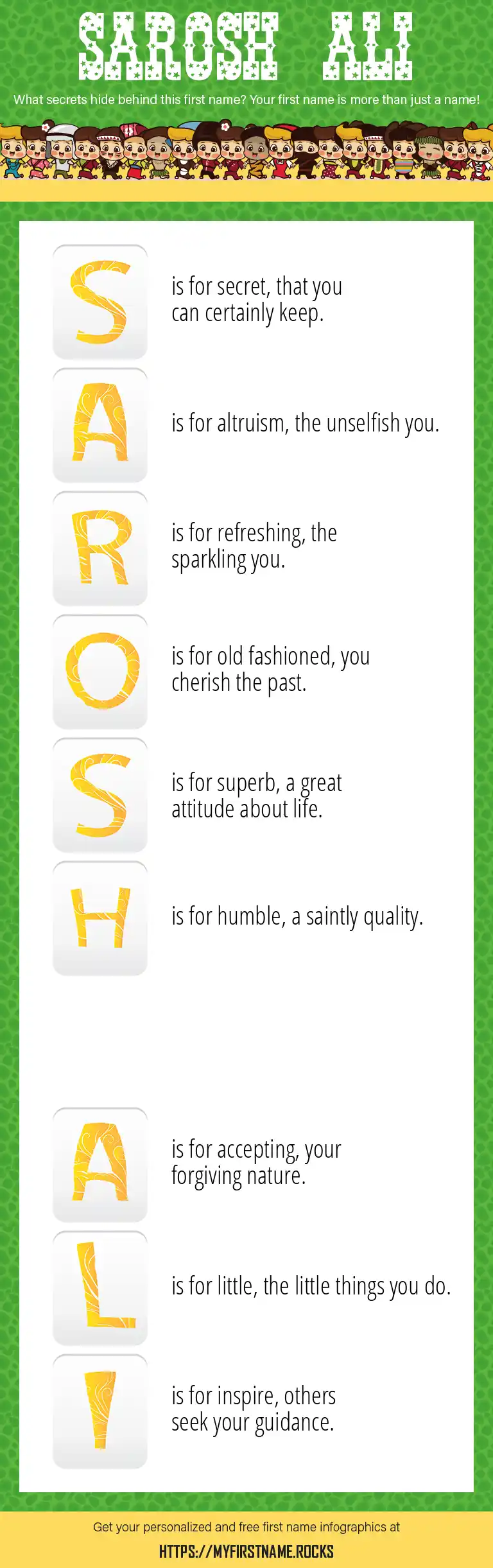 SAROSH ALI

What secrets hide behind this first name? Your first name is more than just a name!

S is for secret, that you can certainly keep.

A is for altruism, the unselfish you.

R is for refreshing, the sparkling you.

O is for old fashioned, you cherish the past.

S is for superb, a great attitude about life.

H is for humble, a saintly quality.

A is for accepting, your forgiving nature.

L is for little, the little things you do.

I is for inspire, others seek your guidance.

Get your personalized and free first name infographics at

HTTPS://MYFIRSTNAME.ROCKS