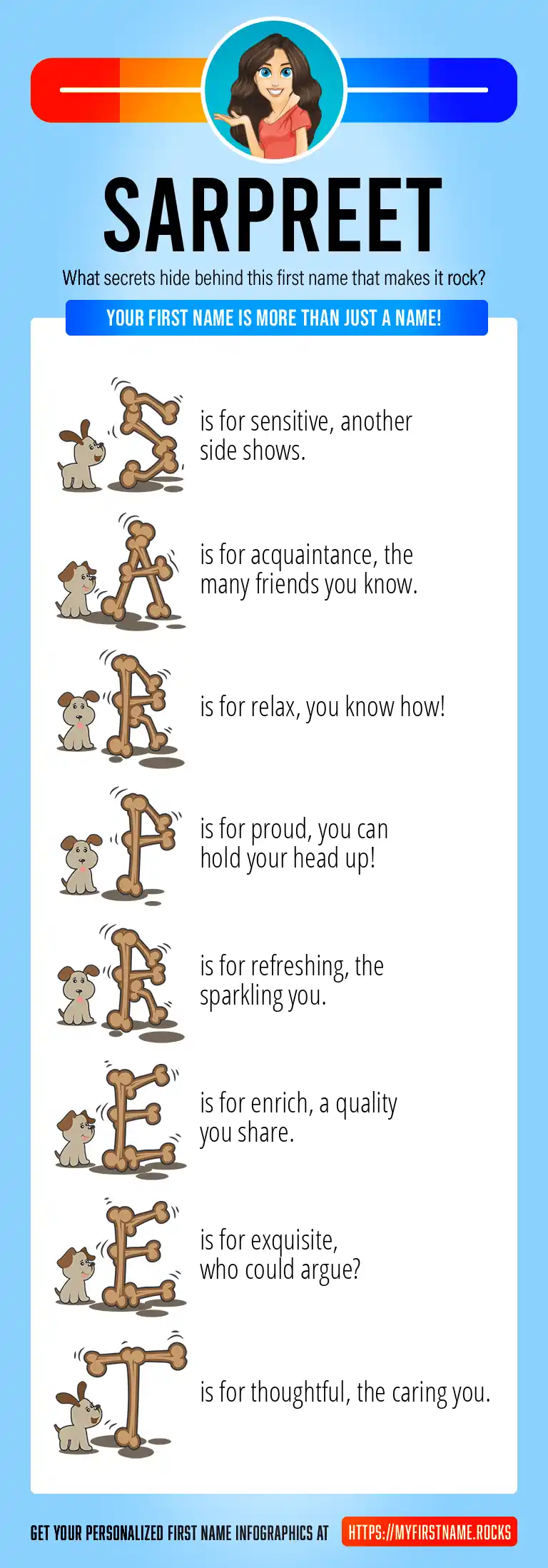 SARPREET

What secrets hide behind this first name that makes it rock?

YOUR FIRST NAME IS MORE THAN JUST A NAME!

S is for sensitive, another side shows.

A is for acquaintance, the many friends you know.

R is for relax, you know how!

P is for proud, you can hold your head up!

R is for refreshing, the sparkling you.

E is for enrich, a quality you share.

E is for exquisite, who could argue?

T is for thoughtful, the caring you.

GET YOUR PERSONALIZED FIRST NAME INFOGRAPHICS AT HTTPS://MYFIRSTNAME.ROCKS