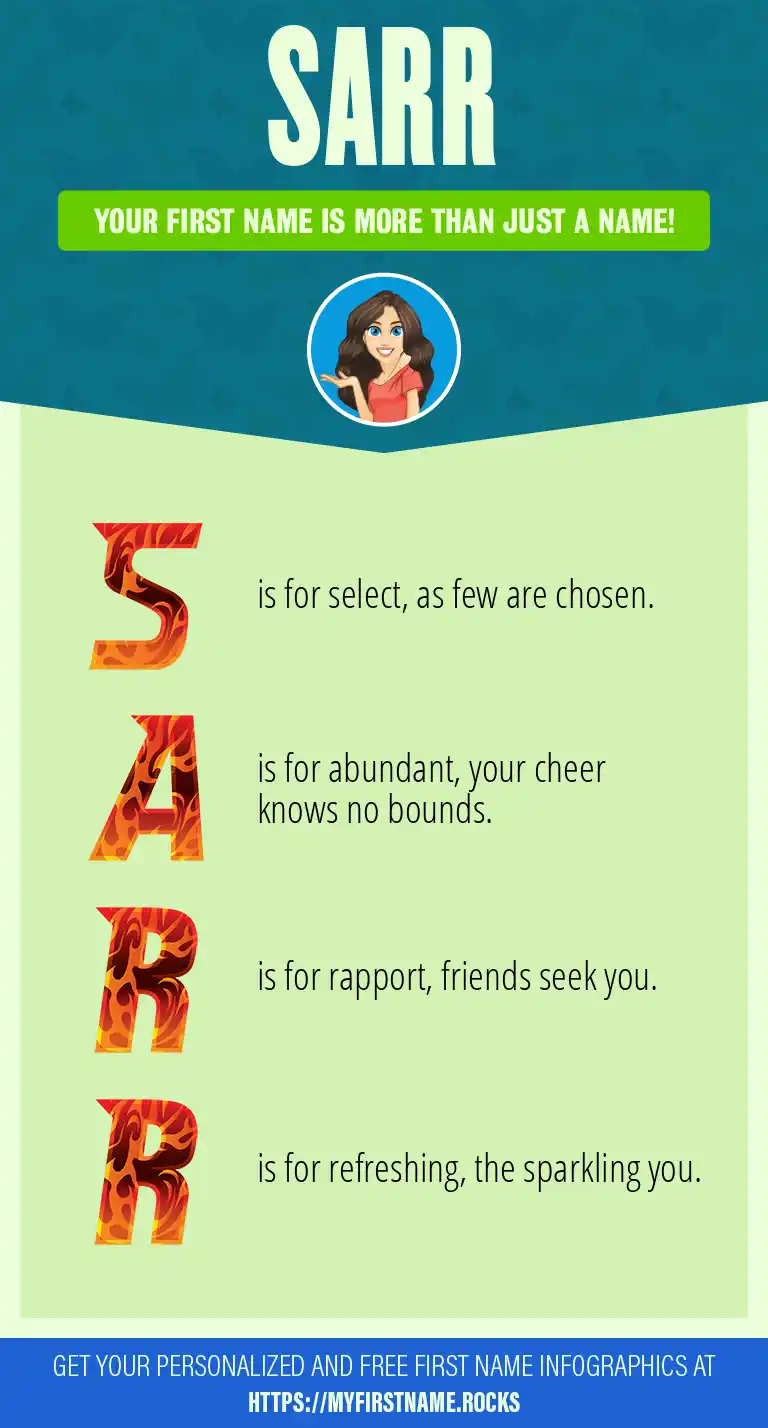 SARR

YOUR FIRST NAME IS MORE THAN JUST A NAME!

S is for select, as few are chosen.

A is for abundant, your cheer knows no bounds.

R is for rapport, friends seek you.

R is for refreshing, the sparkling you.

GET YOUR PERSONALIZED AND FREE FIRST NAME INFOGRAPHICS AT HTTPS://MYFIRSTNAME.ROCKS