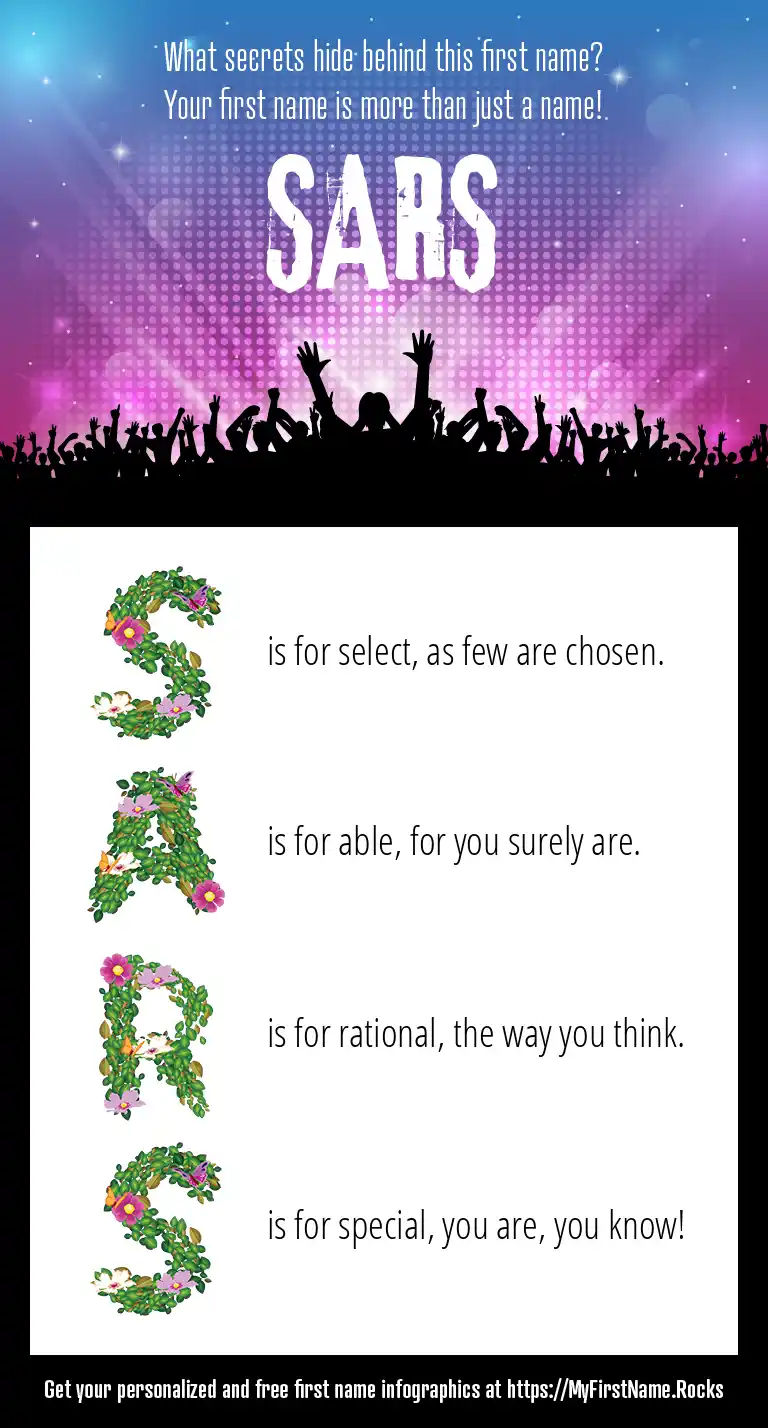 What secrets hide behind this first name?
Your first name is more than just a name!

SARS

S is for select, as few are chosen.

A is for able, for you surely are.

R is for rational, the way you think.

S is for special, you are, you know!

Get your personalized and free first name infographics at https://MyFirstName.Rocks