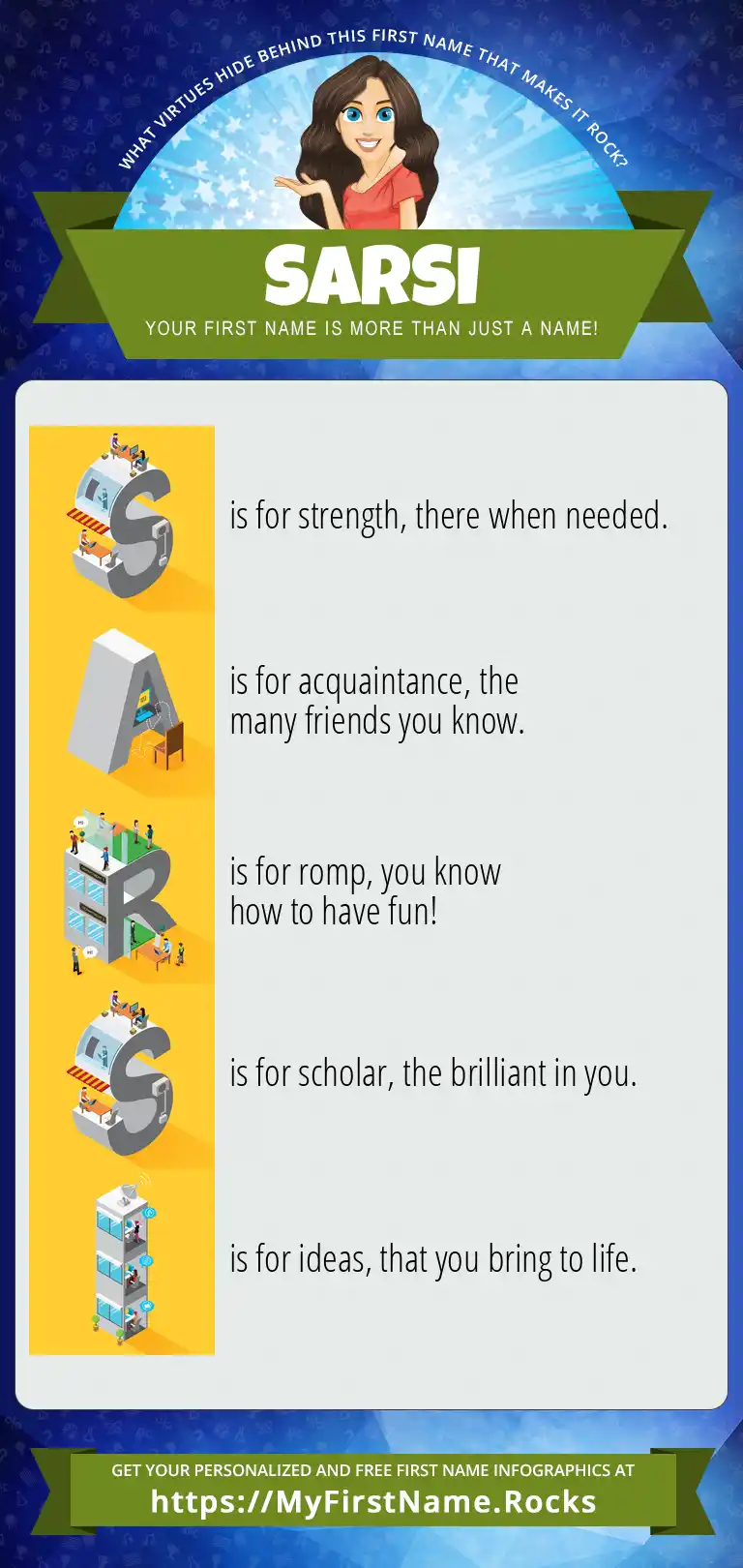 WHAT VIRTUES HIDE BEHIND THIS FIRST NAME THAT MAKES IT ROCK?

SARSI

YOUR FIRST NAME IS MORE THAN JUST A NAME!

S is for strength, there when needed.

A is for acquaintance, the many friends you know.

R is for romp, you know how to have fun!

S is for scholar, the brilliant in you.

I is for ideas, that you bring to life.

GET YOUR PERSONALIZED AND FREE FIRST NAME INFOGRAPHICS AT
https://MyFirstName.Rocks