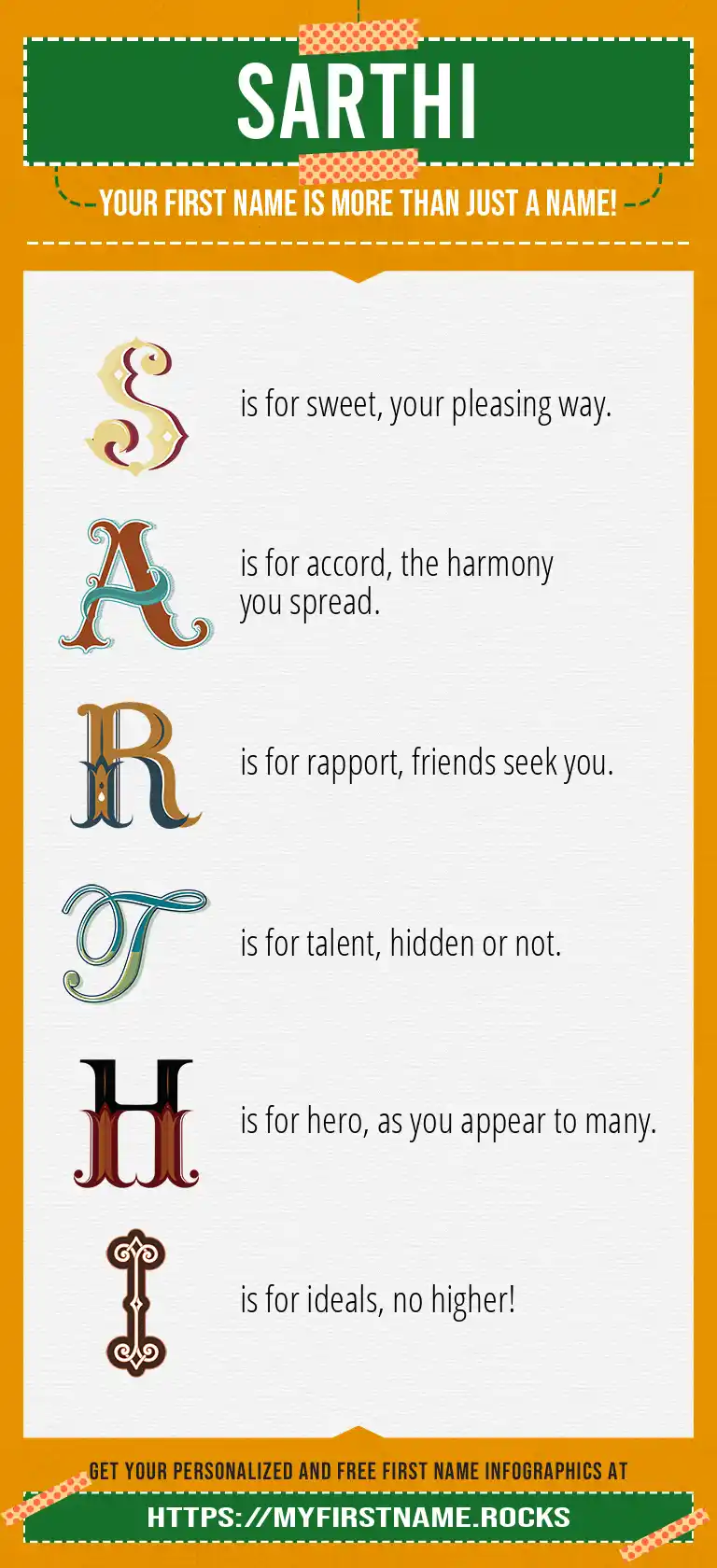 SARTHI

YOUR FIRST NAME IS MORE THAN JUST A NAME!

S is for sweet, your pleasing way.

A is for accord, the harmony you spread.

R is for rapport, friends seek you.

T is for talent, hidden or not.

H is for hero, as you appear to many.

I is for ideals, no higher!

GET YOUR PERSONALIZED AND FREE FIRST NAME INFOGRAPHICS AT

HTTPS://MYFIRSTNAME.ROCKS