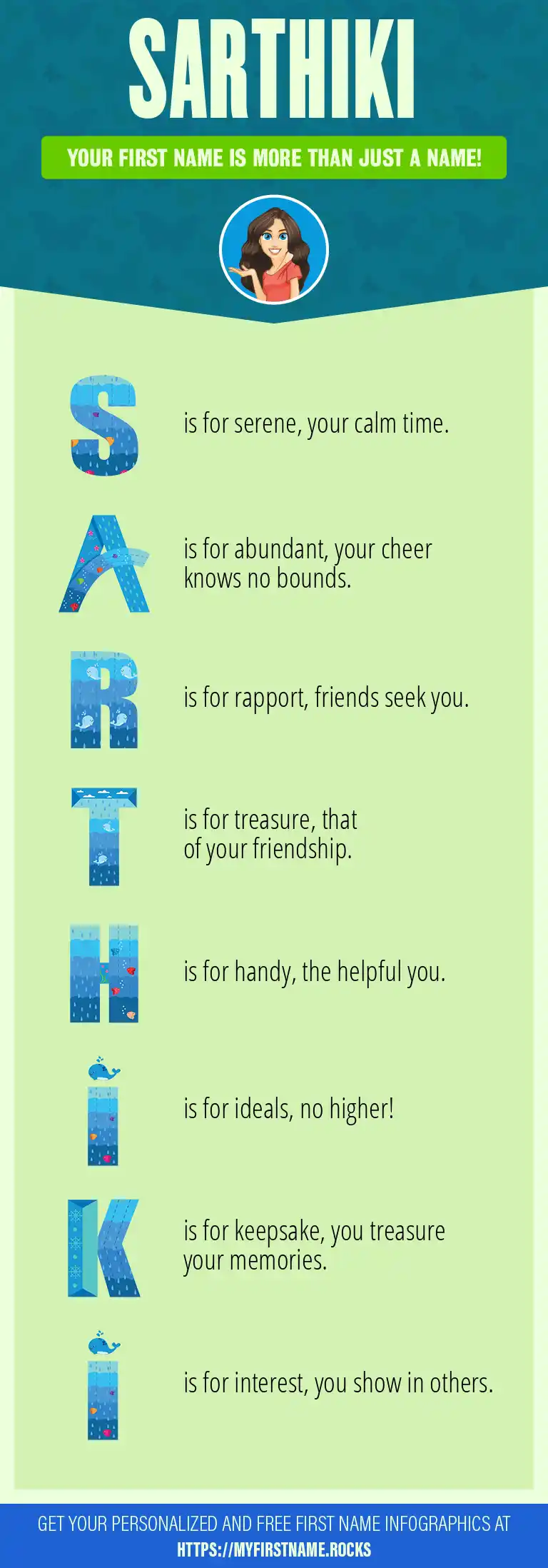 SARTHIKI

YOUR FIRST NAME IS MORE THAN JUST A NAME!

S is for serene, your calm time.

A is for abundant, your cheer knows no bounds.

R is for rapport, friends seek you.

T is for treasure, that of your friendship.

H is for handy, the helpful you.

I is for ideals, no higher!

K is for keepsake, you treasure your memories.

I is for interest, you show in others.

GET YOUR PERSONALIZED AND FREE FIRST NAME INFOGRAPHICS AT HTTPS://MYFIRSTNAME.ROCKS