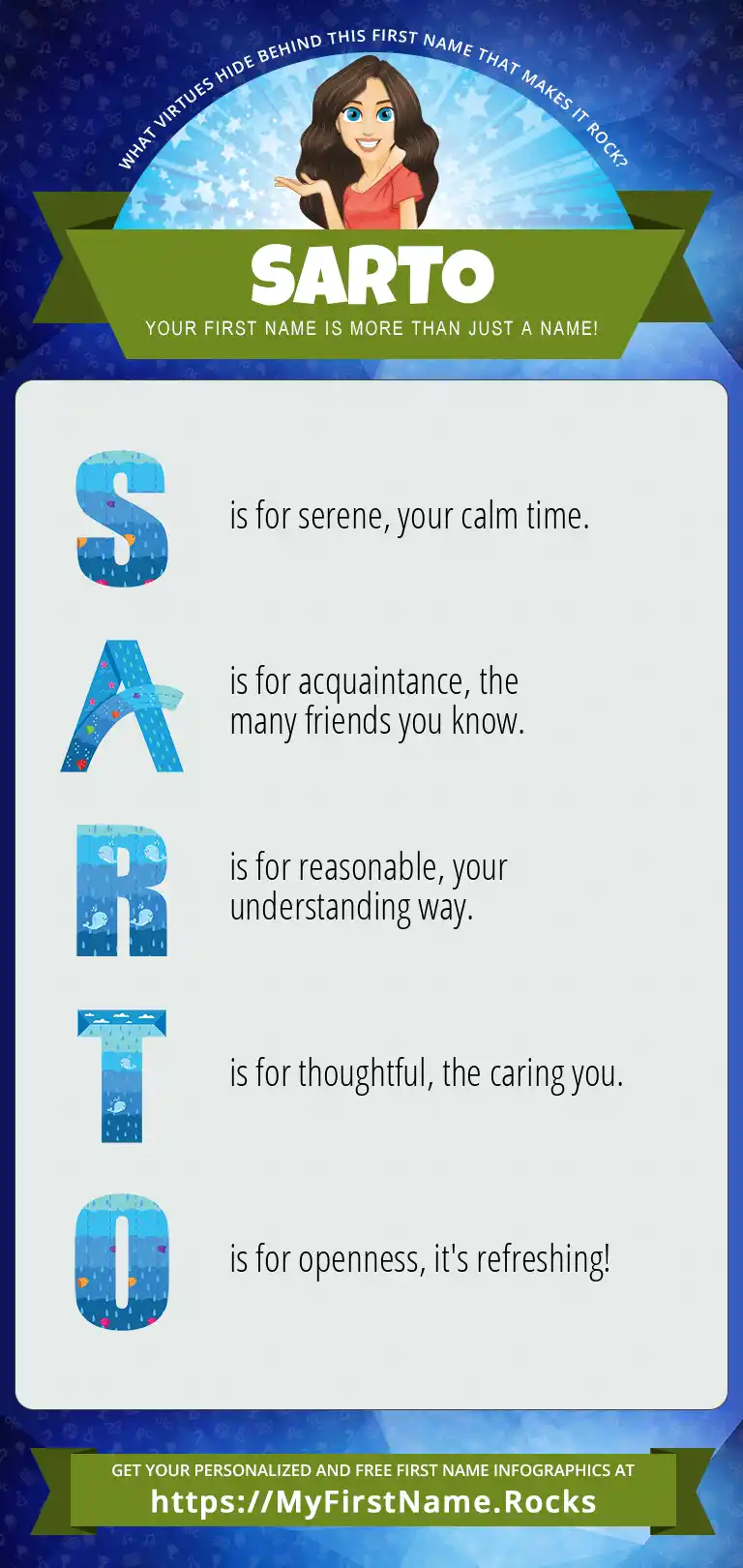 WHAT VIRTUES HIDE BEHIND THIS FIRST NAME THAT MAKES IT ROCK?

SARTO

YOUR FIRST NAME IS MORE THAN JUST A NAME!

S is for serene, your calm time.

A is for acquaintance, the many friends you know.

R is for reasonable, your understanding way.

T is for thoughtful, the caring you.

O is for openness, it's refreshing!

GET YOUR PERSONALIZED AND FREE FIRST NAME INFOGRAPHICS AT
https://MyFirstName.Rocks