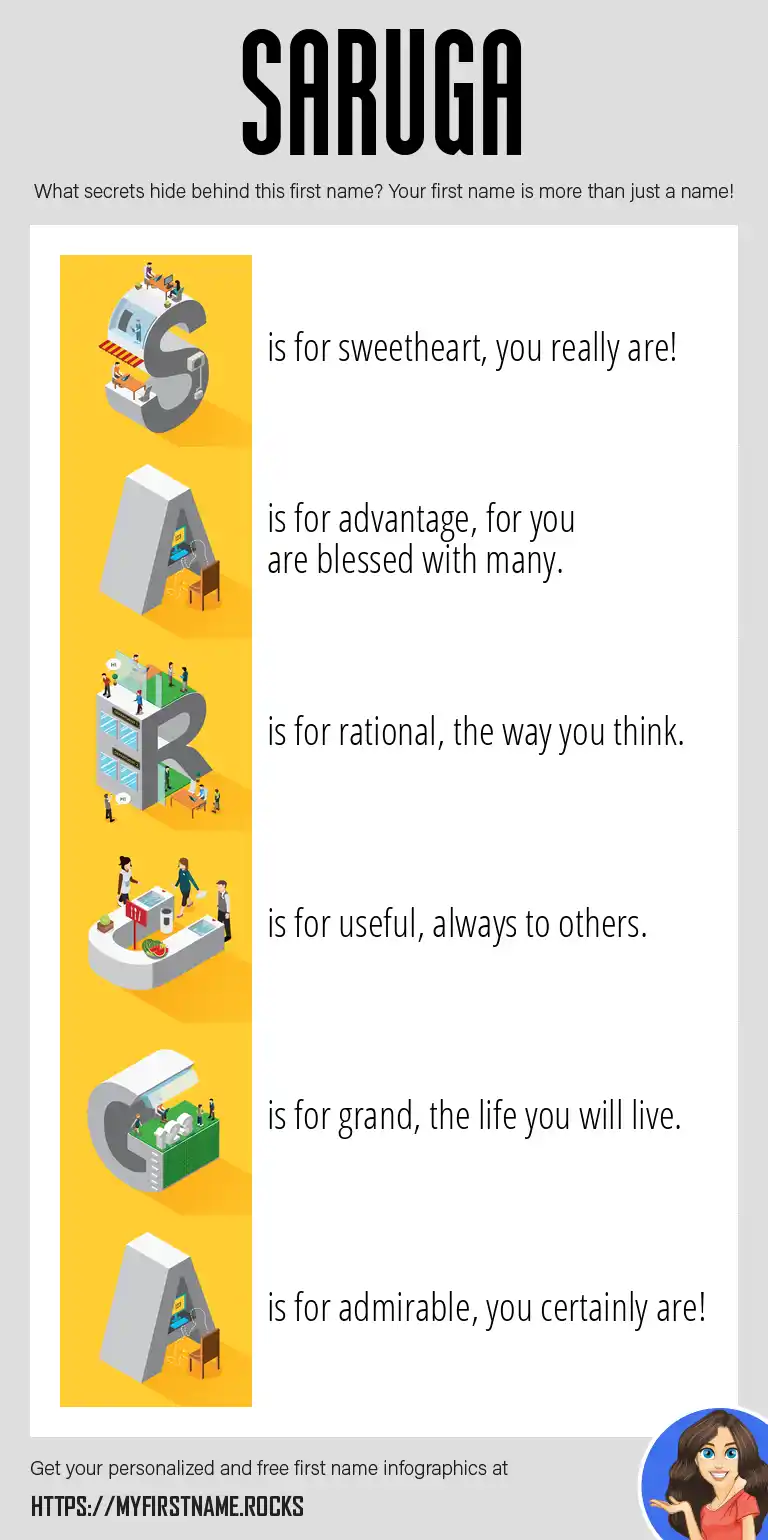 SARUGA

What secrets hide behind this first name? Your first name is more than just a name!

S is for sweetheart, you really are!

A is for advantage, for you are blessed with many.

R is for rational, the way you think.

U is for useful, always to others.

G is for grand, the life you will live.

A is for admirable, you certainly are!

Get your personalized and free first name infographics at

HTTPS://MYFIRSTNAME.ROCKS