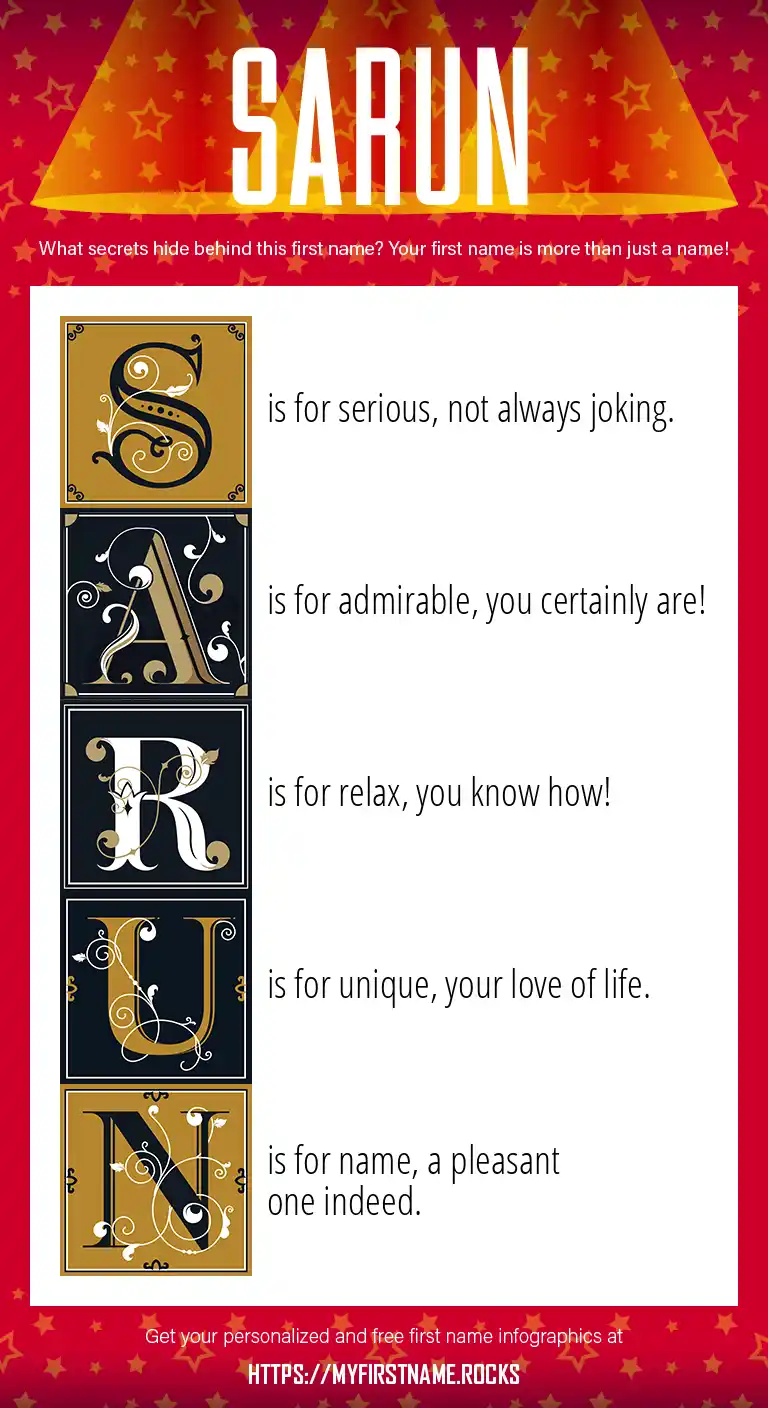 SARUN

What secrets hide behind this first name? Your first name is more than just a name!

S is for serious, not always joking.

A is for admirable, you certainly are!

R is for relax, you know how!

U is for unique, your love of life.

N is for name, a pleasant one indeed.

Get your personalized and free first name infographics at

HTTPS://MYFIRSTNAME.ROCKS