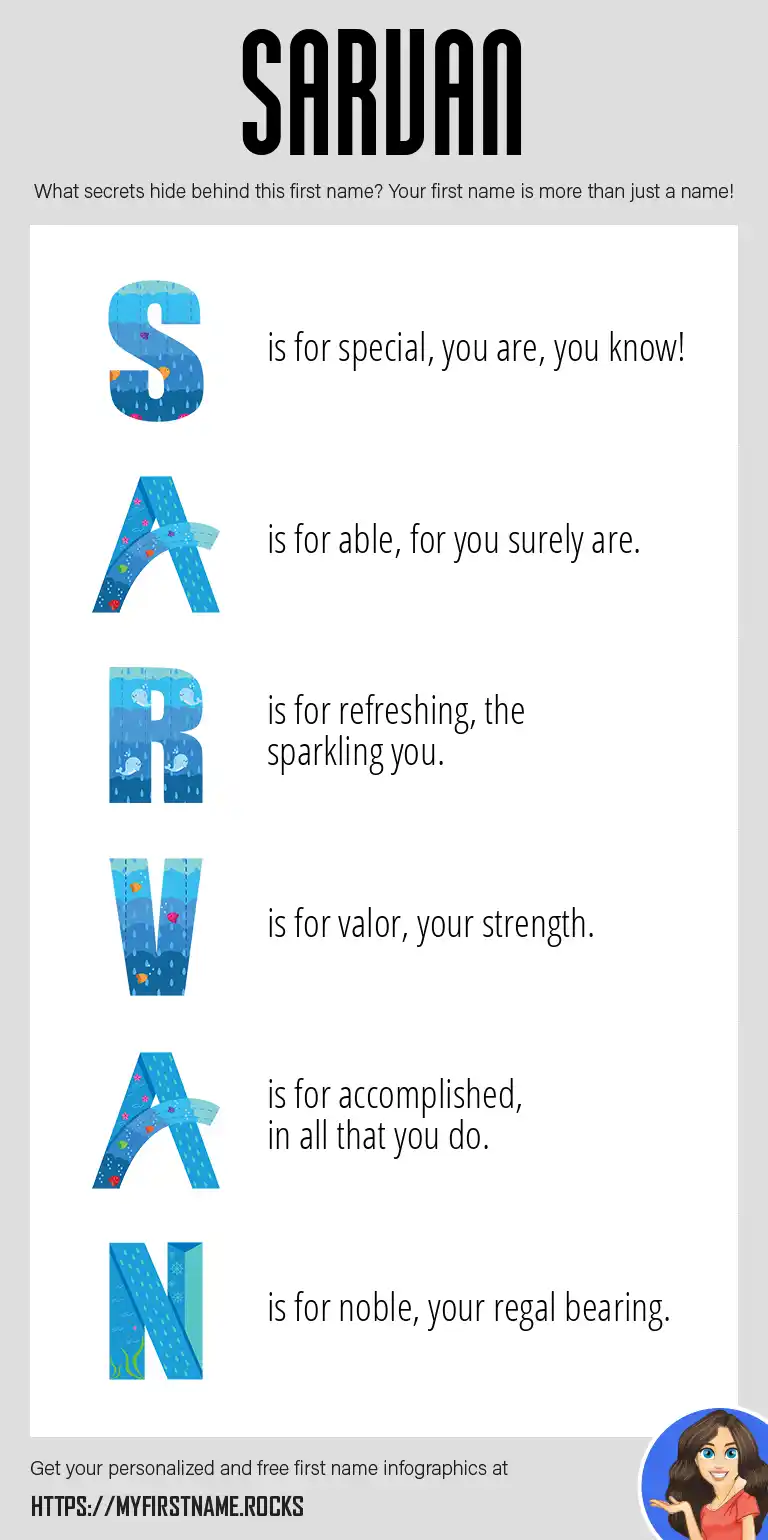 SARVAN

What secrets hide behind this first name? Your first name is more than just a name!

S is for special, you are, you know!

A is for able, for you surely are.

R is for refreshing, the sparkling you.

V is for valor, your strength.

A is for accomplished, in all that you do.

N is for noble, your regal bearing.

Get your personalized and free first name infographics at

HTTPS://MYFIRSTNAME.ROCKS