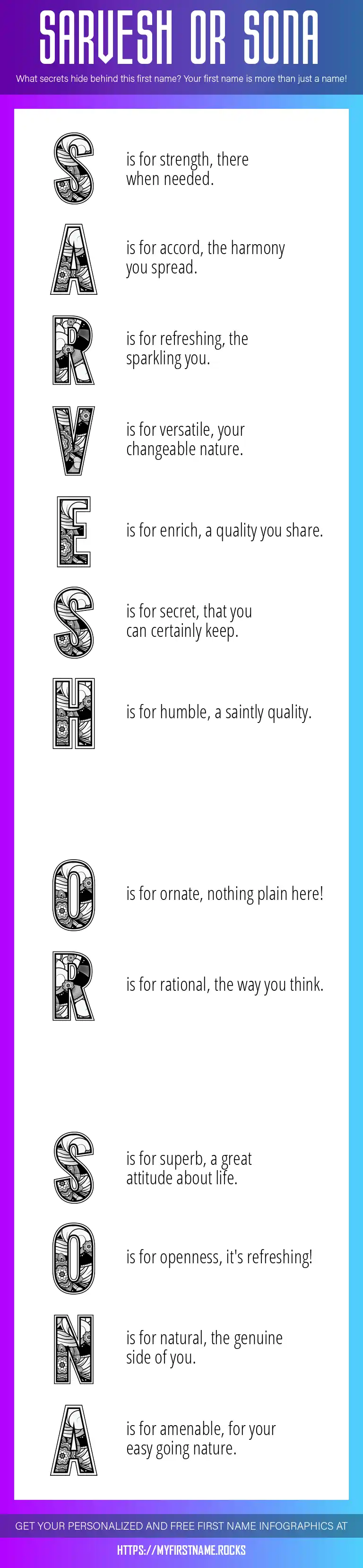 SARVESH OR SONA

What secrets hide behind this first name? Your first name is more than just a name!

S is for strength, there when needed.

A is for accord, the harmony you spread.

R is for refreshing, the sparkling you.

V is for versatile, your changeable nature.

E is for enrich, a quality you share.

S is for secret, that you can certainly keep.

H is for humble, a saintly quality.

O is for ornate, nothing plain here!

R is for rational, the way you think.

S is for superb, a great attitude about life.

O is for openness, it's refreshing!

N is for natural, the genuine side of you.

A is for amenable, for your easy going nature.

GET YOUR PERSONALIZED AND FREE FIRST NAME INFOGRAPHICS AT

HTTPS://MYFIRSTNAME.ROCKS