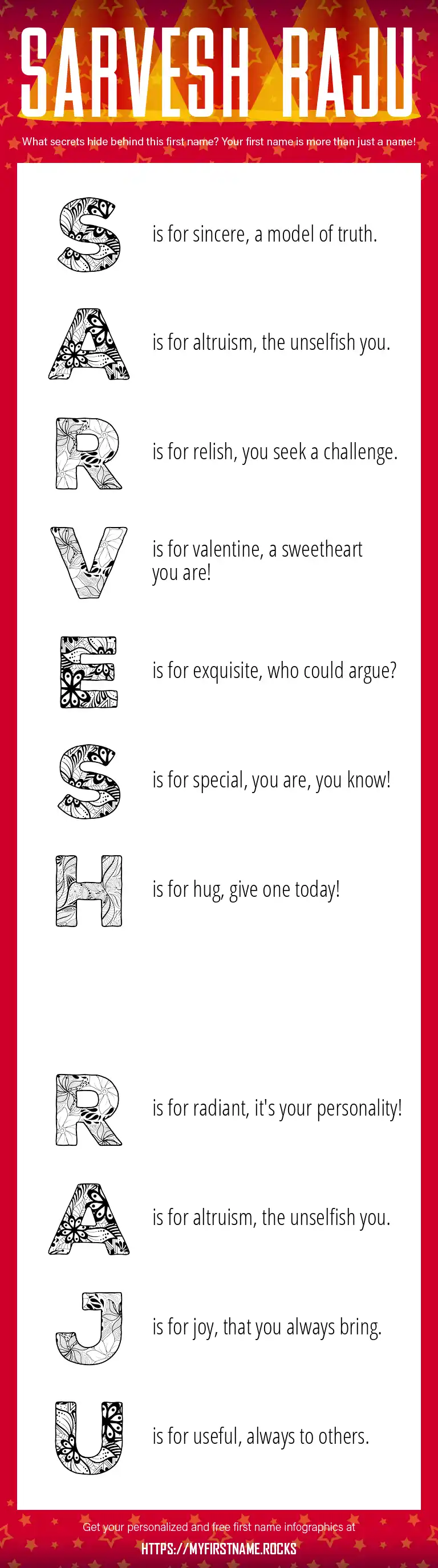 SARVESH RAJU

What secrets hide behind this first name? Your first name is more than just a name!

S is for sincere, a model of truth.

A is for altruism, the unselfish you.

R is for relish, you seek a challenge.

V is for valentine, a sweetheart you are!

E is for exquisite, who could argue?

S is for special, you are, you know!

H is for hug, give one today!

R is for radiant, it's your personality!

A is for altruism, the unselfish you.

J is for joy, that you always bring.

U is for useful, always to others.

Get your personalized and free first name infographics at

HTTPS://MYFIRSTNAME.ROCKS