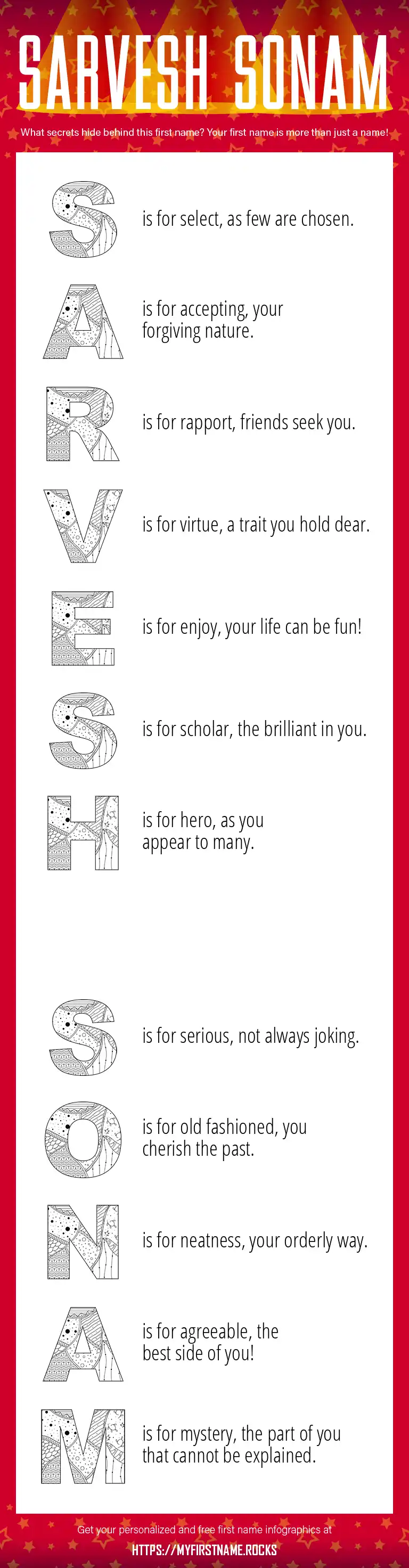 SARVESH SONAM

What secrets hide behind this first name? Your first name is more than just a name!

S is for select, as few are chosen.

A is for accepting, your forgiving nature.

R is for rapport, friends seek you.

V is for virtue, a trait you hold dear.

E is for enjoy, your life can be fun!

S is for scholar, the brilliant in you.

H is for hero, as you appear to many.

S is for serious, not always joking.

O is for old fashioned, you cherish the past.

N is for neatness, your orderly way.

A is for agreeable, the best side of you!

M is for mystery, the part of you that cannot be explained.

Get your personalized and free first name infographics at

HTTPS://MYFIRSTNAME.ROCKS