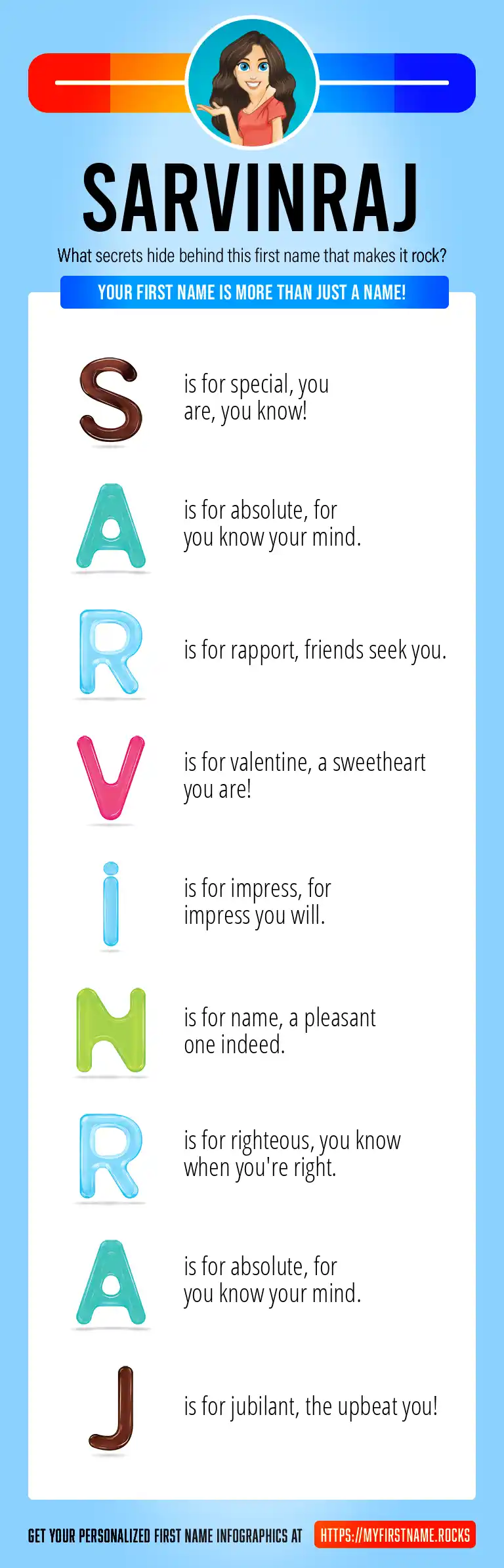 SARVINRAJ

What secrets hide behind this first name that makes it rock?

YOUR FIRST NAME IS MORE THAN JUST A NAME!

S is for special, you are, you know!

A is for absolute, for you know your mind.

R is for rapport, friends seek you.

V is for valentine, a sweetheart you are!

i is for impress, for impress you will.

N is for name, a pleasant one indeed.

R is for righteous, you know when you're right.

A is for absolute, for you know your mind.

J is for jubilant, the upbeat you!

GET YOUR PERSONALIZED FIRST NAME INFOGRAPHICS AT HTTPS://MYFIRSTNAME.ROCKS