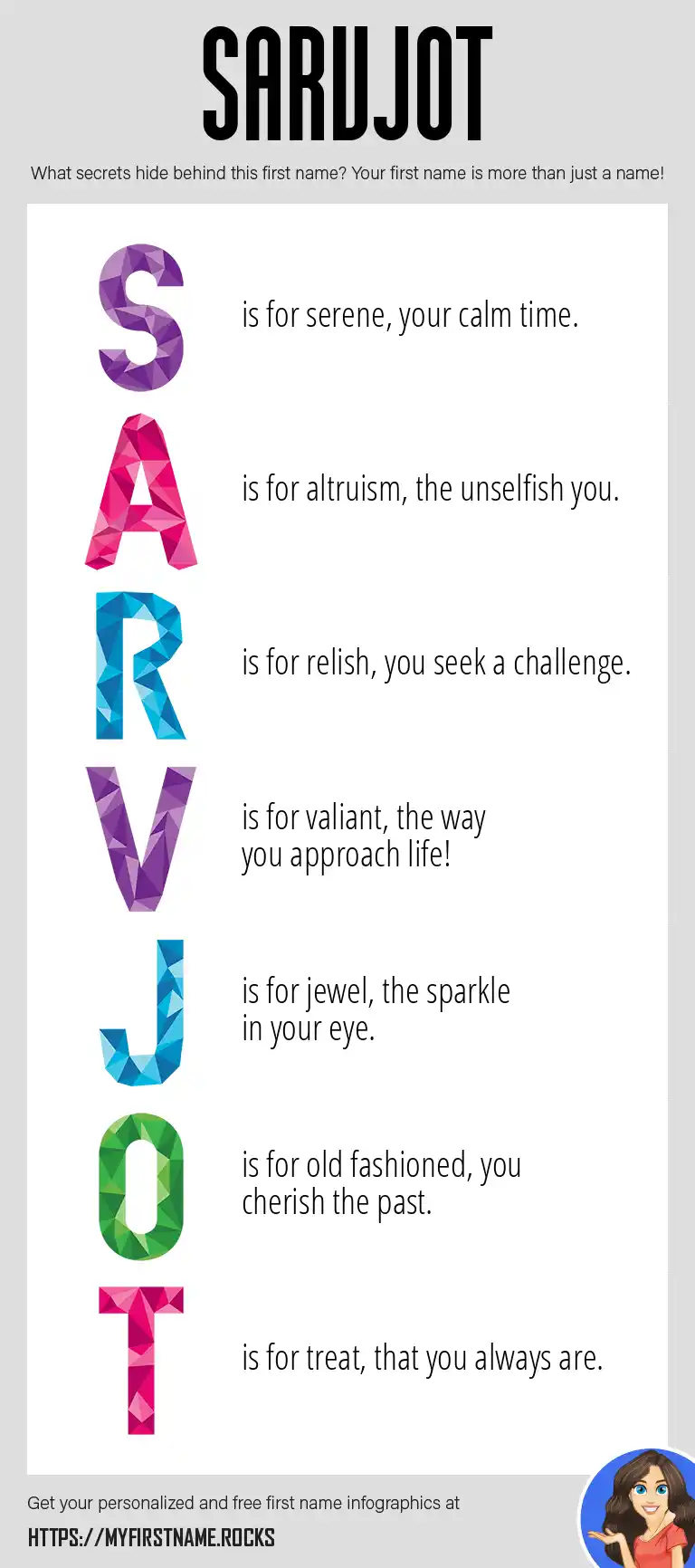 SARVJOT

What secrets hide behind this first name? Your first name is more than just a name!

S is for serene, your calm time.

A is for altruism, the unselfish you.

R is for relish, you seek a challenge.

V is for valiant, the way you approach life!

J is for jewel, the sparkle in your eye.

O is for old fashioned, you cherish the past.

T is for treat, that you always are.

Get your personalized and free first name infographics at

HTTPS://MYFIRSTNAME.ROCKS