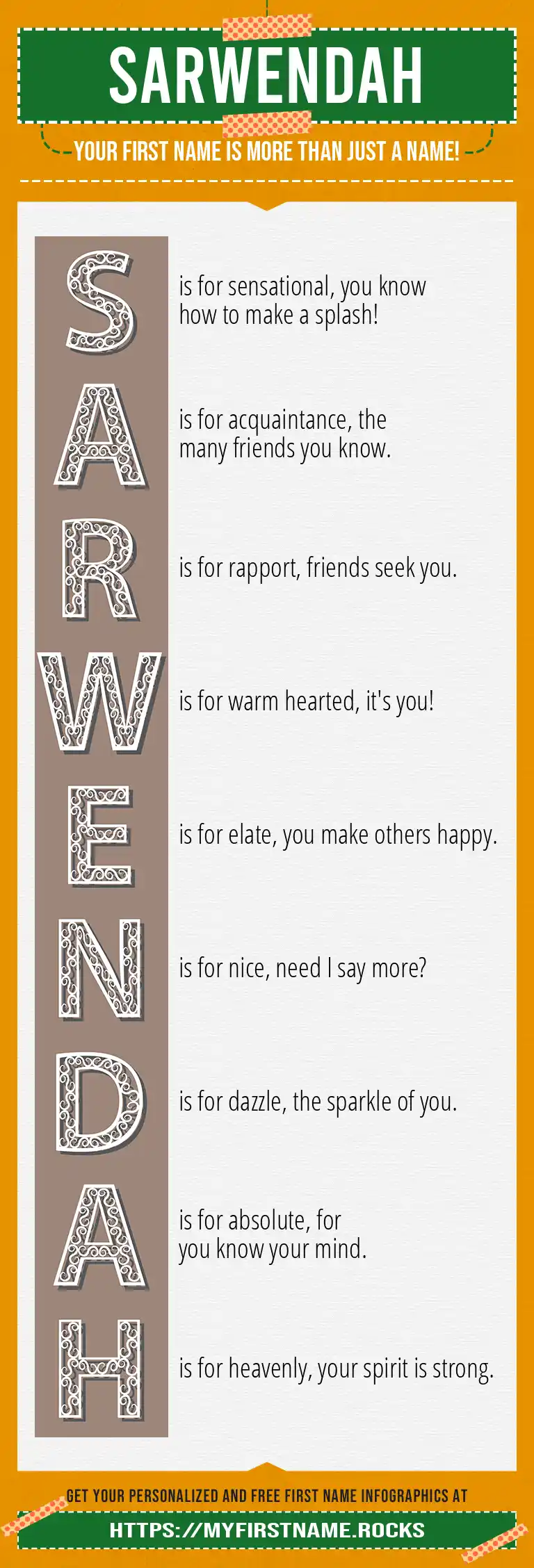 SARWENDAH

YOUR FIRST NAME IS MORE THAN JUST A NAME!

S is for sensational, you know how to make a splash!

A is for acquaintance, the many friends you know.

R is for rapport, friends seek you.

W is for warm hearted, it's you!

E is for elate, you make others happy.

N is for nice, need I say more?

D is for dazzle, the sparkle of you.

A is for absolute, for you know your mind.

H is for heavenly, your spirit is strong.

GET YOUR PERSONALIZED AND FREE FIRST NAME INFOGRAPHICS AT

HTTPS://MYFIRSTNAME.ROCKS