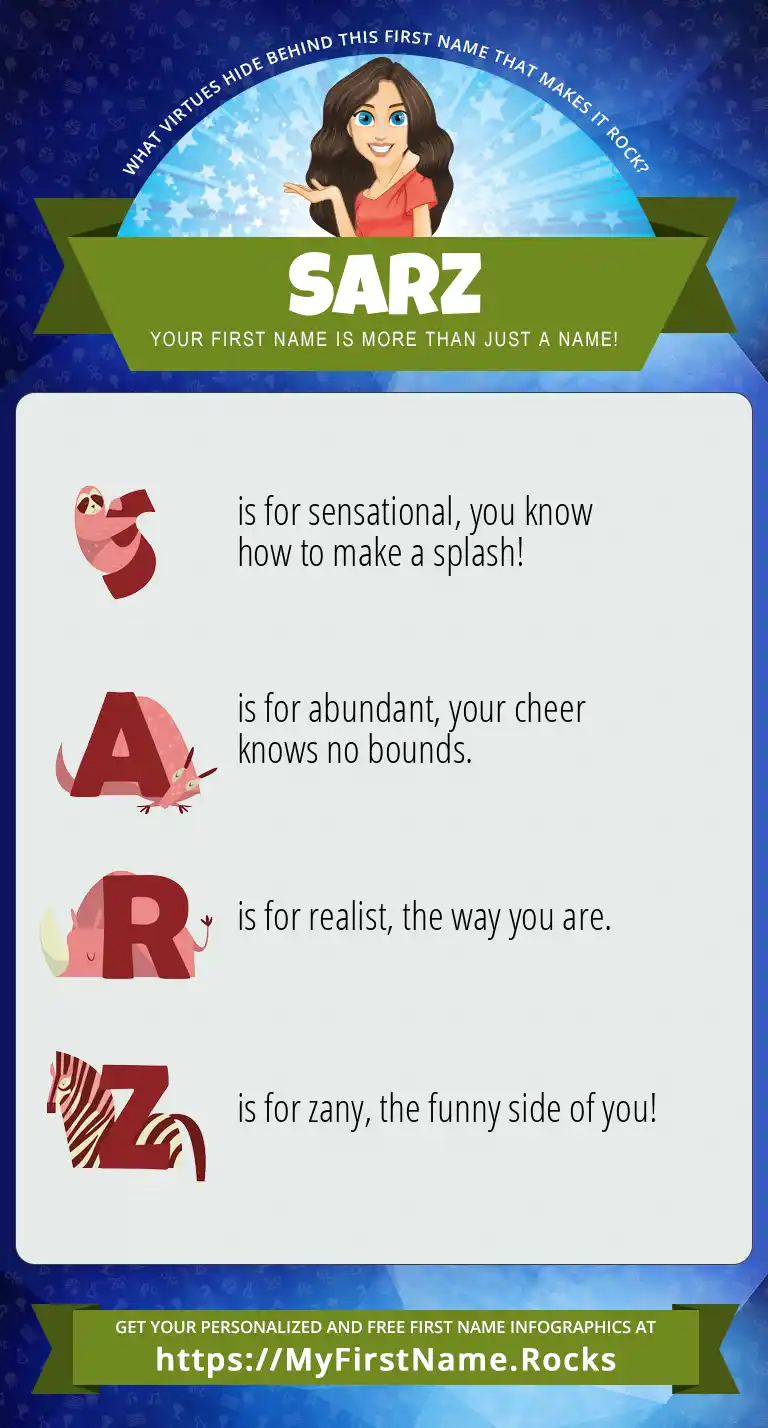 WHAT VIRTUES HIDE BEHIND THIS FIRST NAME THAT MAKES IT ROCK?

SARZ

YOUR FIRST NAME IS MORE THAN JUST A NAME!

S is for sensational, you know how to make a splash!

A is for abundant, your cheer knows no bounds.

R is for realist, the way you are.

Z is for zany, the funny side of you!

GET YOUR PERSONALIZED AND FREE FIRST NAME INFOGRAPHICS AT
https://MyFirstName.Rocks