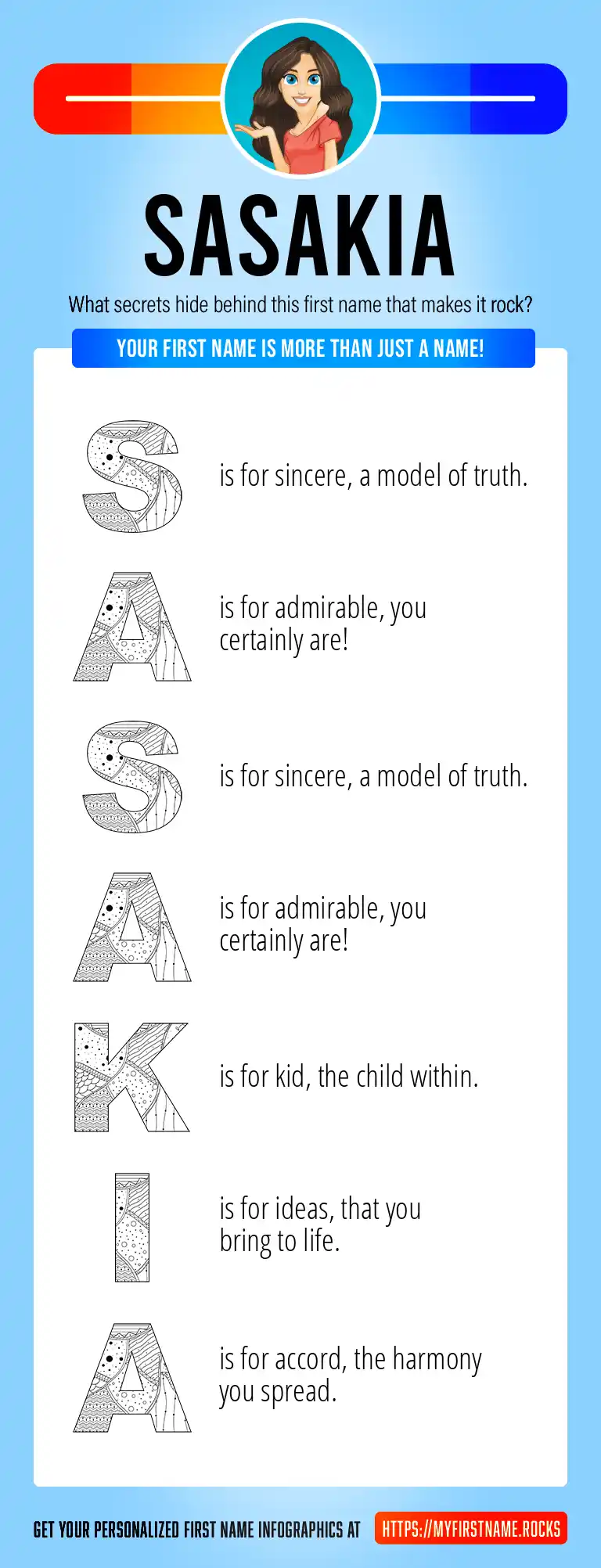 SASAKIA

What secrets hide behind this first name that makes it rock?

YOUR FIRST NAME IS MORE THAN JUST A NAME!

S is for sincere, a model of truth.

A is for admirable, you certainly are!

S is for sincere, a model of truth.

A is for admirable, you certainly are!

K is for kid, the child within.

I is for ideas, that you bring to life.

A is for accord, the harmony you spread.

GET YOUR PERSONALIZED FIRST NAME INFOGRAPHICS AT HTTPS://MYFIRSTNAME.ROCKS