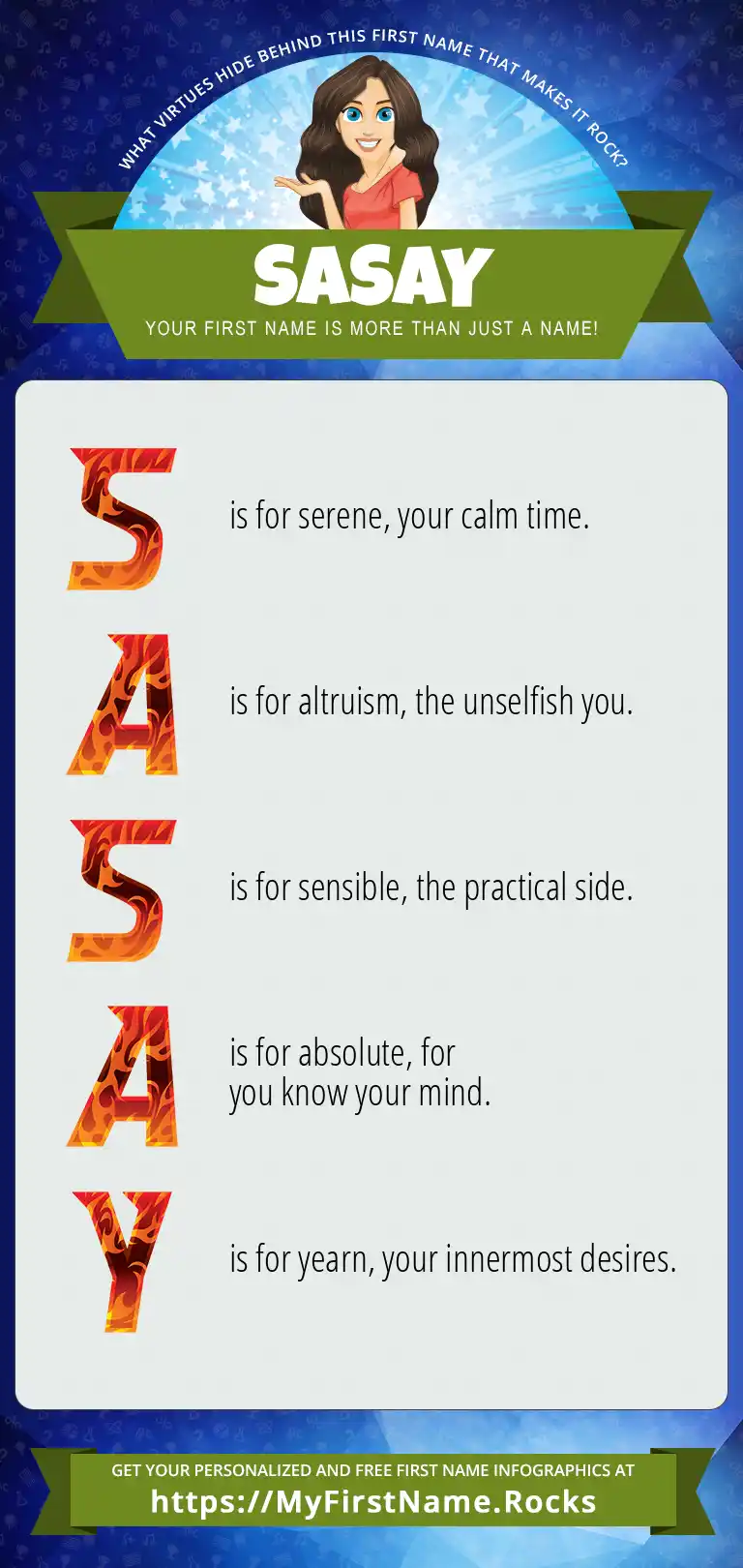 WHAT VIRTUES HIDE BEHIND THIS FIRST NAME THAT MAKES IT ROCK?

SASAY

YOUR FIRST NAME IS MORE THAN JUST A NAME!

S is for serene, your calm time.

A is for altruism, the unselfish you.

S is for sensible, the practical side.

A is for absolute, for you know your mind.

Y is for yearn, your innermost desires.

GET YOUR PERSONALIZED AND FREE FIRST NAME INFOGRAPHICS AT
https://MyFirstName.Rocks