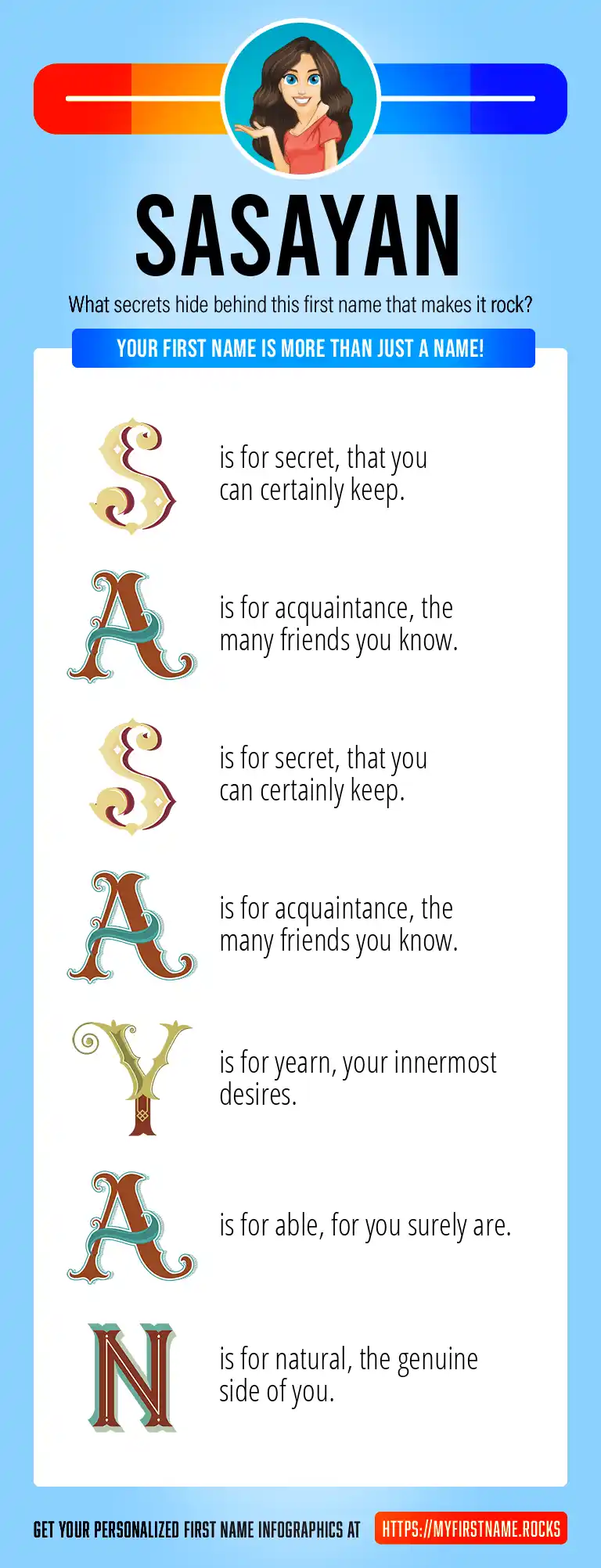 SASAYAN

What secrets hide behind this first name that makes it rock?

YOUR FIRST NAME IS MORE THAN JUST A NAME!

S is for secret, that you can certainly keep.

A is for acquaintance, the many friends you know.

S is for secret, that you can certainly keep.

A is for acquaintance, the many friends you know.

Y is for yearn, your innermost desires.

A is for able, for you surely are.

N is for natural, the genuine side of you.

GET YOUR PERSONALIZED FIRST NAME INFOGRAPHICS AT HTTPS://MYFIRSTNAME.ROCKS