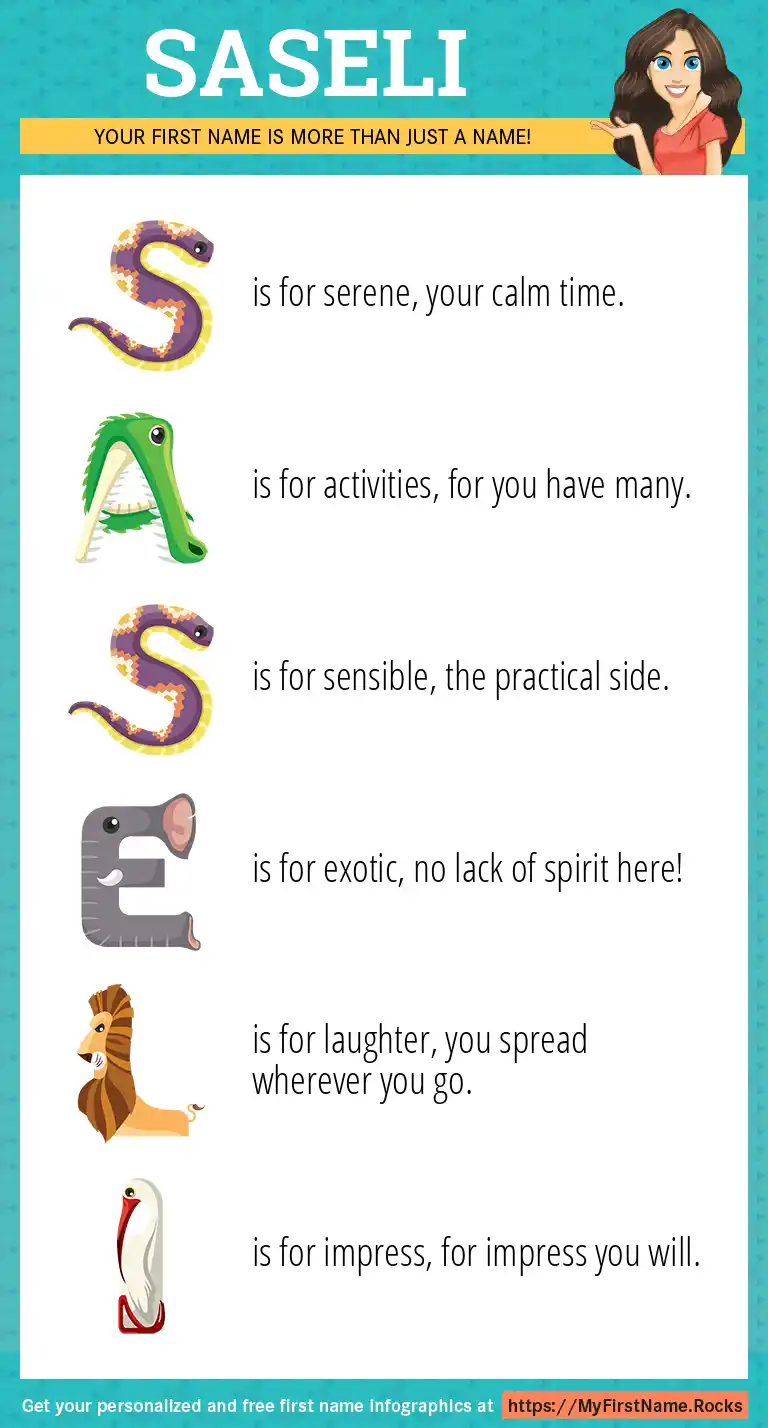 SASELI

YOUR FIRST NAME IS MORE THAN JUST A NAME!

S is for serene, your calm time.

A is for activities, for you have many.

S is for sensible, the practical side.

E is for exotic, no lack of spirit here!

L is for laughter, you spread wherever you go.

I is for impress, for impress you will.

Get your personalized and free first name infographics at https://MyFirstName.Rocks