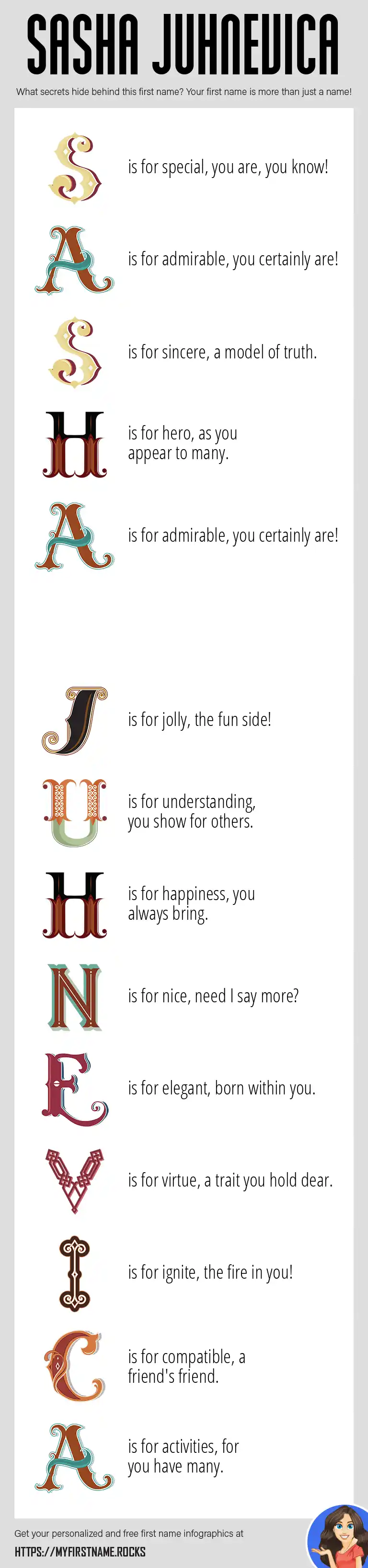 SASHA JUHNEVICA

What secrets hide behind this first name? Your first name is more than just a name!

S is for special, you are, you know!

A is for admirable, you certainly are!

S is for sincere, a model of truth.

H is for hero, as you appear to many.

A is for admirable, you certainly are!

J is for jolly, the fun side!

U is for understanding, you show for others.

H is for happiness, you always bring.

N is for nice, need I say more?

E is for elegant, born within you.

V is for virtue, a trait you hold dear.

I is for ignite, the fire in you!

C is for compatible, a friend's friend.

A is for activities, for you have many.

Get your personalized and free first name infographics at

HTTPS://MYFIRSTNAME.ROCKS