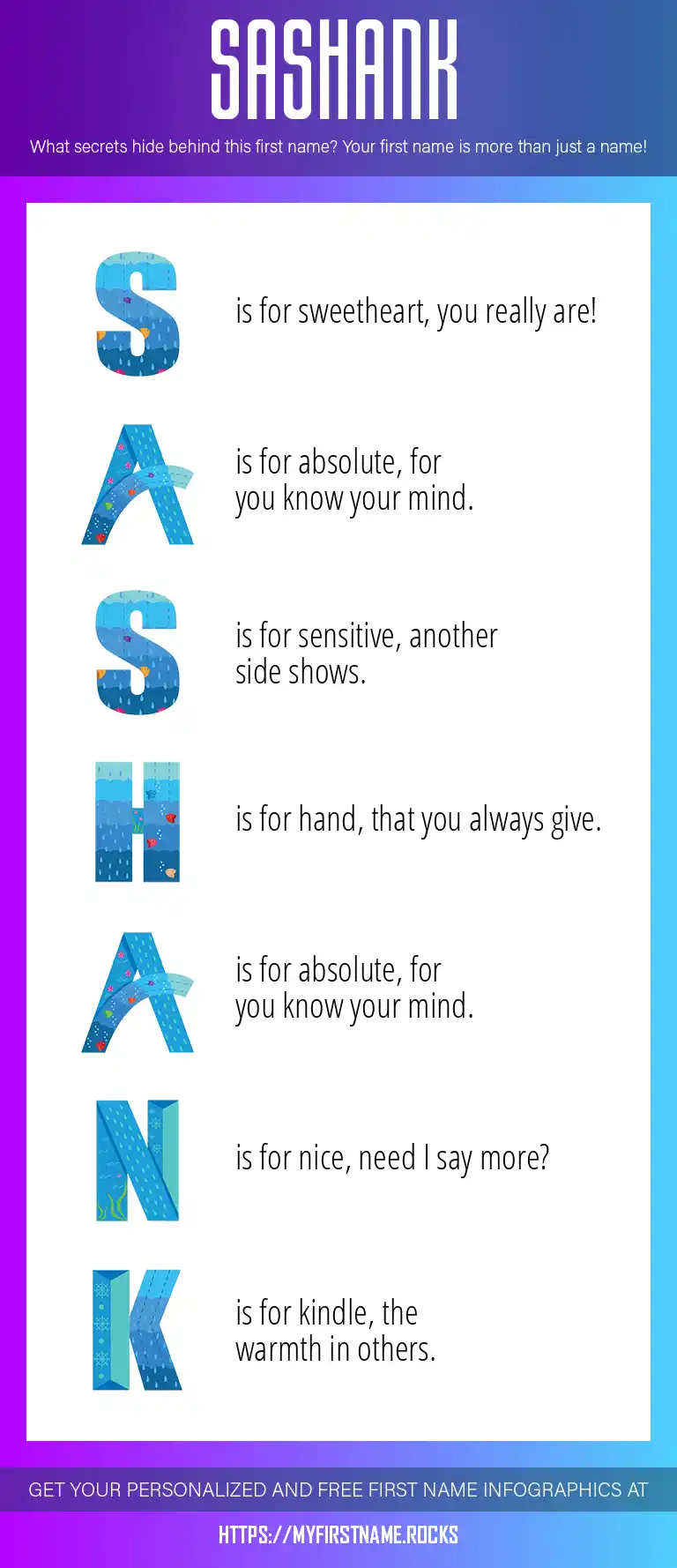 SASHANK

What secrets hide behind this first name? Your first name is more than just a name!

S is for sweetheart, you really are!

A is for absolute, for you know your mind.

S is for sensitive, another side shows.

H is for hand, that you always give.

A is for absolute, for you know your mind.

N is for nice, need I say more?

K is for kindle, the warmth in others.

GET YOUR PERSONALIZED AND FREE FIRST NAME INFOGRAPHICS AT

HTTPS://MYFIRSTNAME.ROCKS