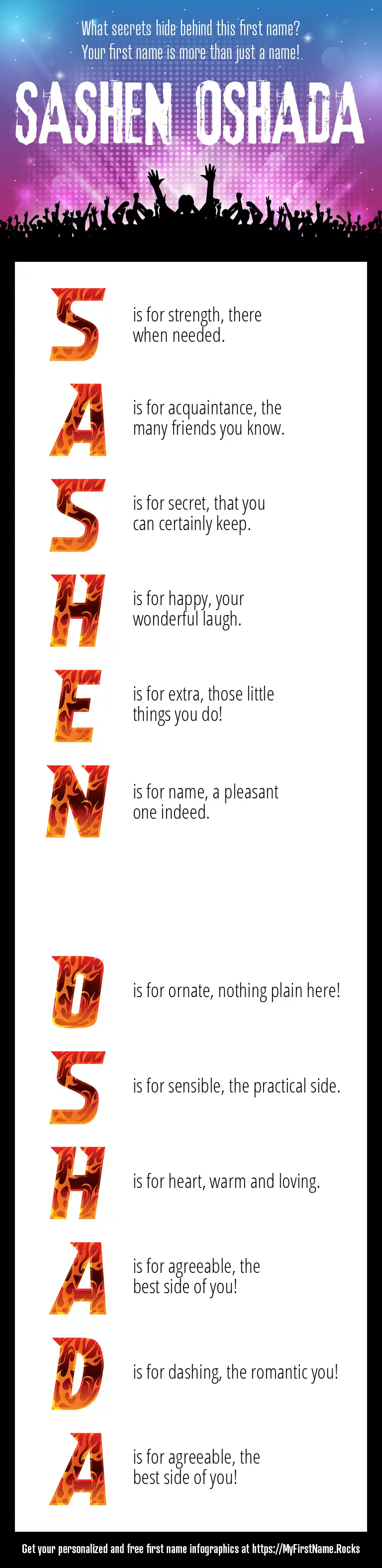 What secrets hide behind this first name?
Your first name is more than just a name!

SASHEN OSHADA

S is for strength, there when needed.

A is for acquaintance, the many friends you know.

S is for secret, that you can certainly keep.

H is for happy, your wonderful laugh.

E is for extra, those little things you do!

N is for name, a pleasant one indeed.

O is for ornate, nothing plain here!

S is for sensible, the practical side.

H is for heart, warm and loving.

A is for agreeable, the best side of you!

D is for dashing, the romantic you!

A is for agreeable, the best side of you!

Get your personalized and free first name infographics at https://MyFirstName.Rocks