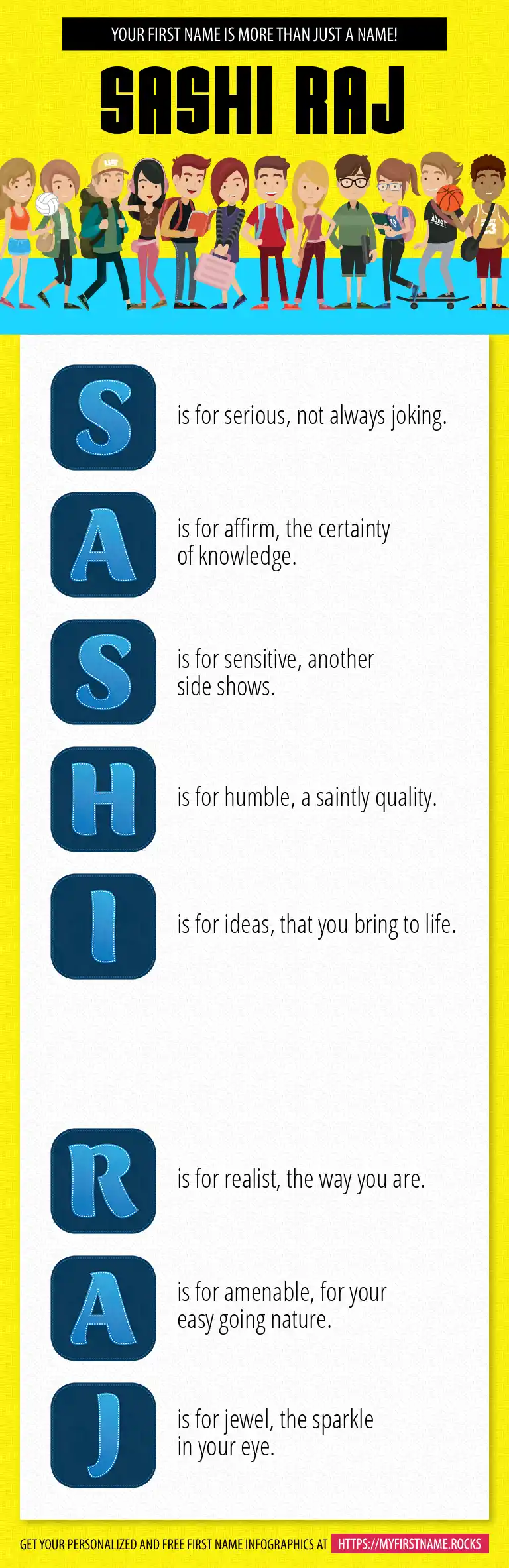 YOUR FIRST NAME IS MORE THAN JUST A NAME!

SASHI RAJ

S is for serious, not always joking.

A is for affirm, the certainty of knowledge.

S is for sensitive, another side shows.

H is for humble, a saintly quality.

I is for ideas, that you bring to life.

R is for realist, the way you are.

A is for amenable, for your easy going nature.

J is for jewel, the sparkle in your eye.

GET YOUR PERSONALIZED AND FREE FIRST NAME INFOGRAPHICS AT HTTPS://MYFIRSTNAME.ROCKS